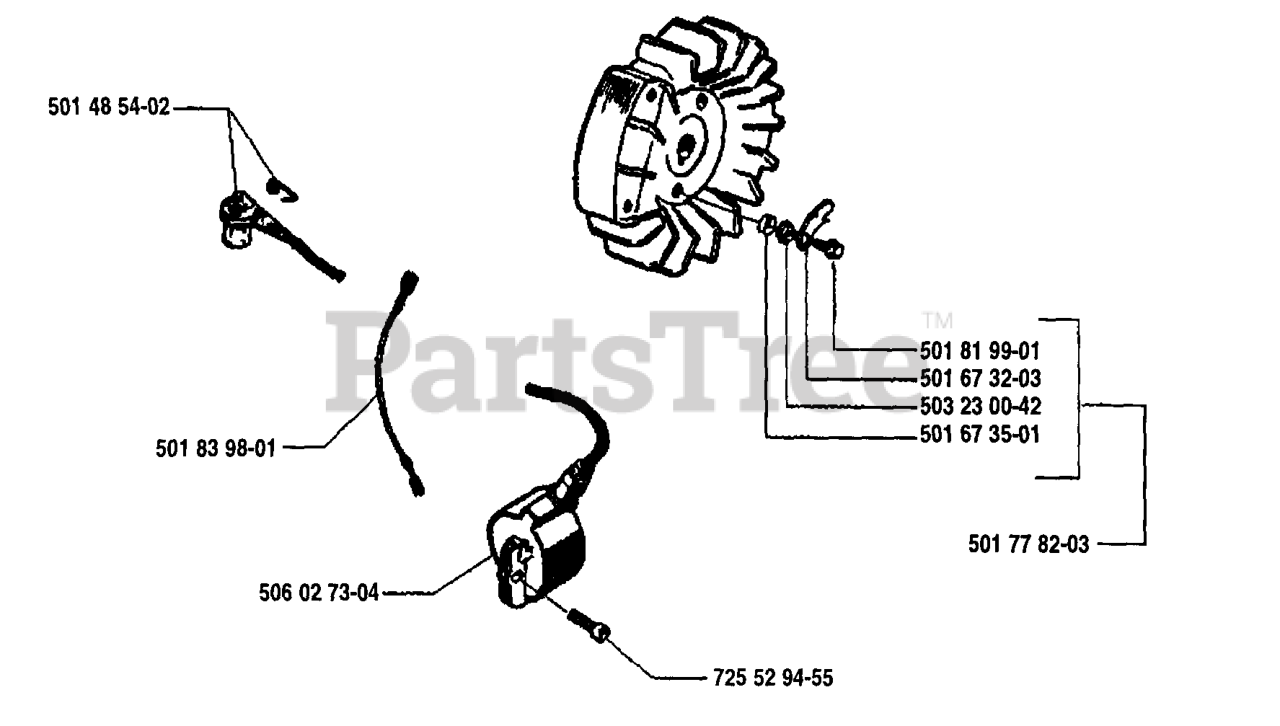 501 48 54-02

PartsTree™

501 81 99-01
501 67 32-03
503 23 00-42
501 67 35-01

501 83 98-01

501 77 82-03

506 02 73-04

725 52 94-55