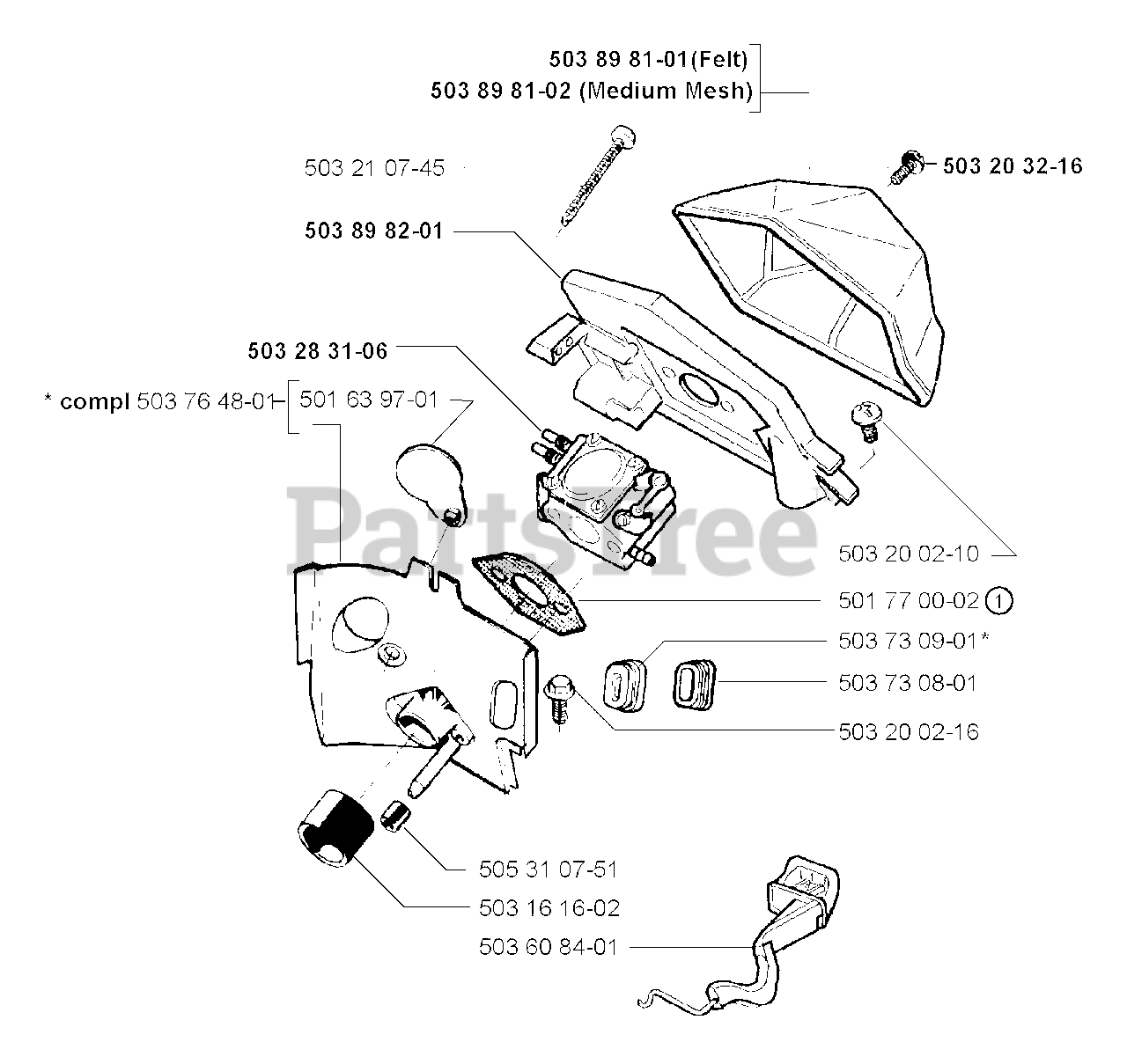 503 89 81-01(Felt)
503 89 81-02 (Medium Mesh)

503 21 07-45

503 20 32-16

503 89 82-01

503 28 31-06

* compl 503 76 48-01

501 63 97-01

PartsTree

503 20 02-10

501 77 00-02 1

503 73 09-01*

503 73 08-01

503 20 02-16

505 31 07-51

503 16 16-02

503 60 84-01