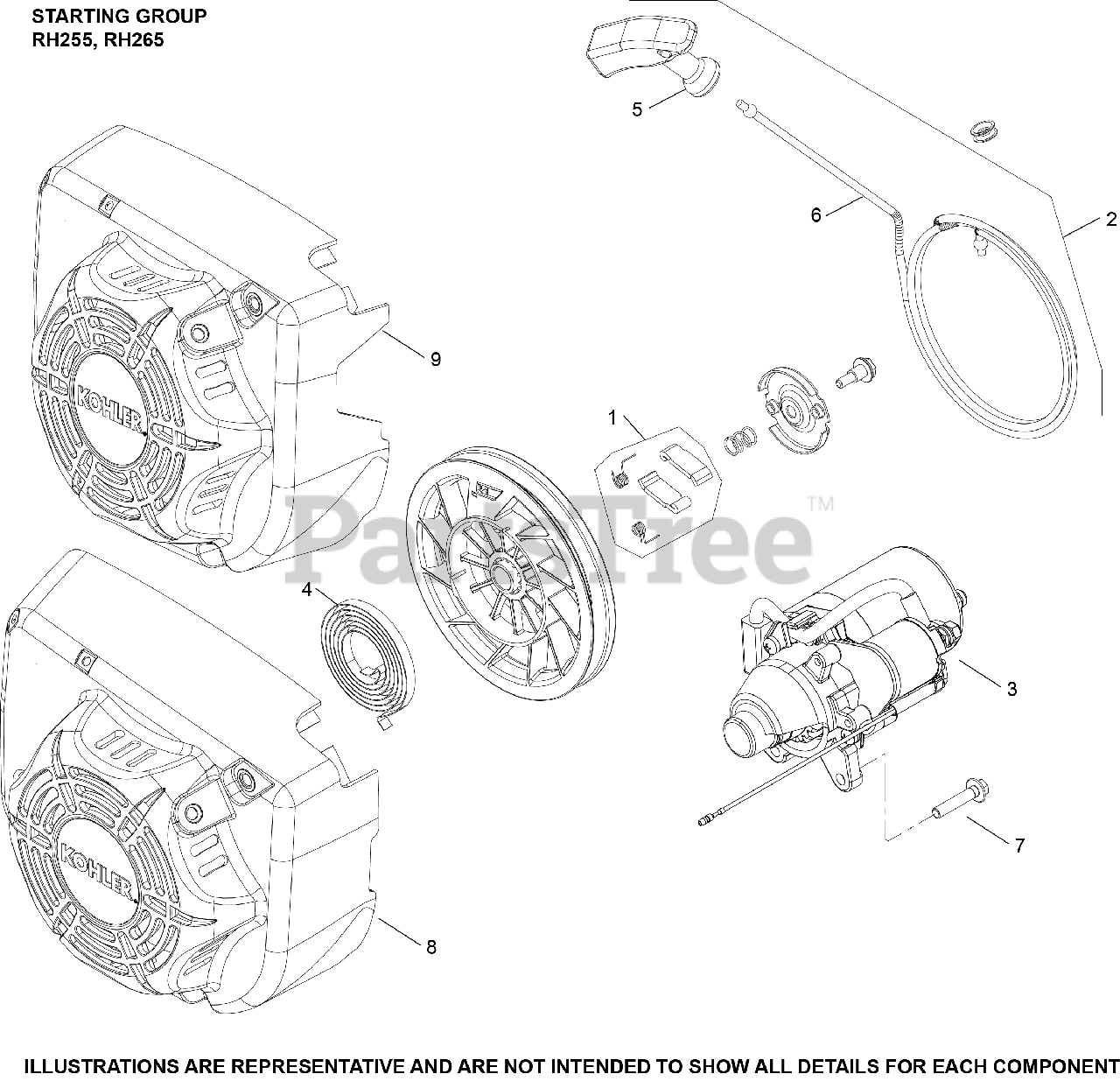 STARTING GROUP
RH255, RH265

5

6

2

9

KOHLER

1

PartsTree™

4

3

KOHLER

7

8

ILLUSTRATIONS ARE REPRESENTATIVE AND ARE NOT INTENDED TO SHOW ALL DETAILS FOR EACH COMPONENT