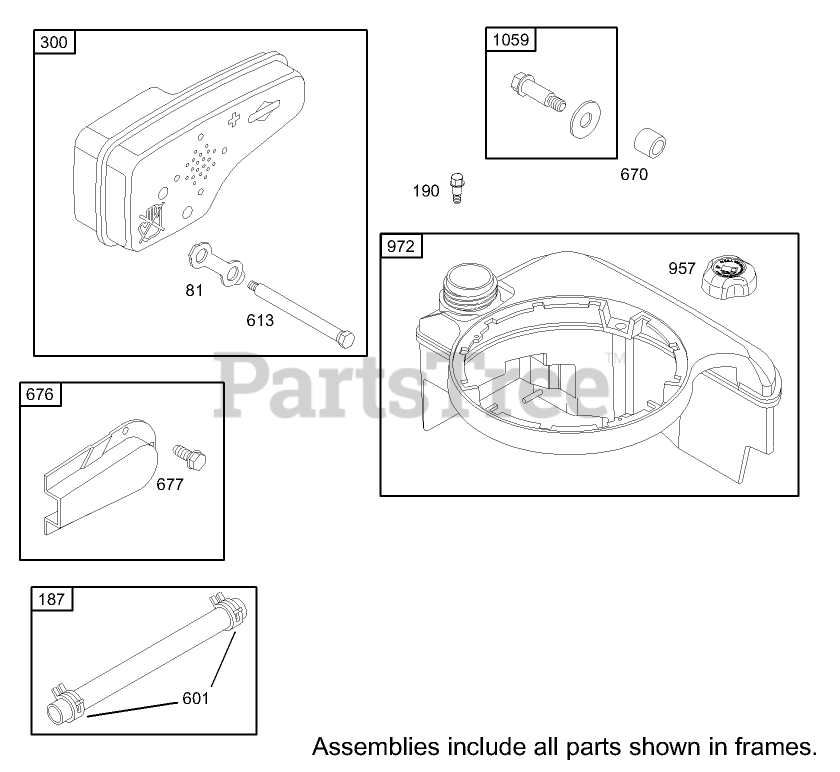 300

81

613

1059

670

190

972

957

PartsTree™

676

677

187

601

Assemblies include all parts shown in frames.