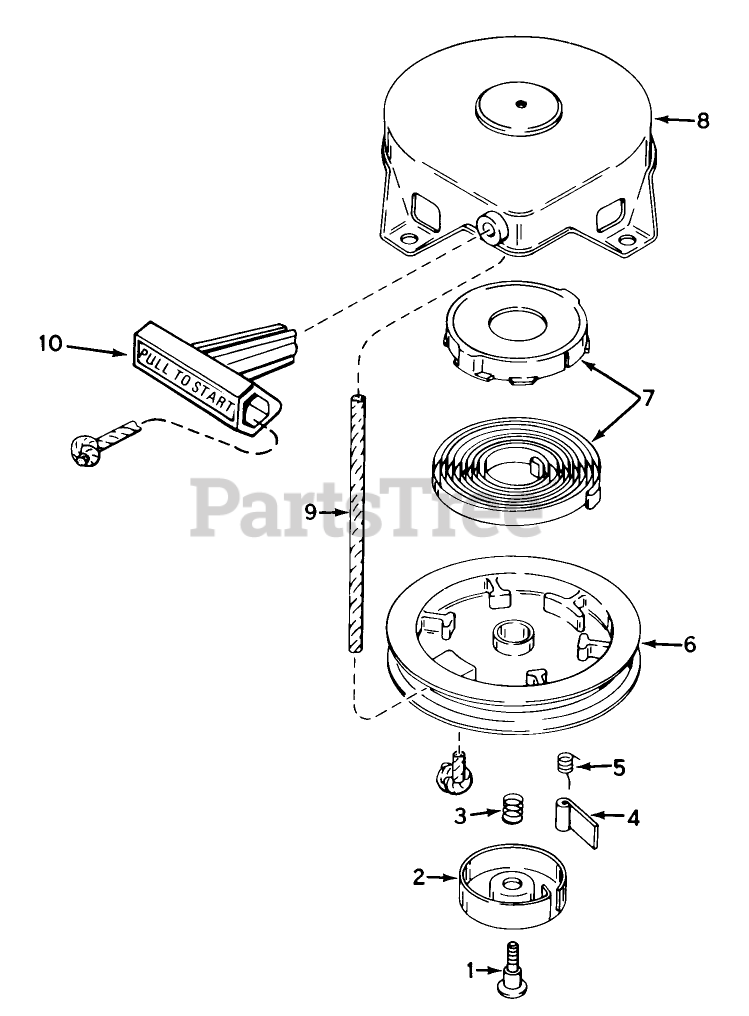 8

10

PULL TO START

7

PartsTree

9

6

5

3

4

2

1