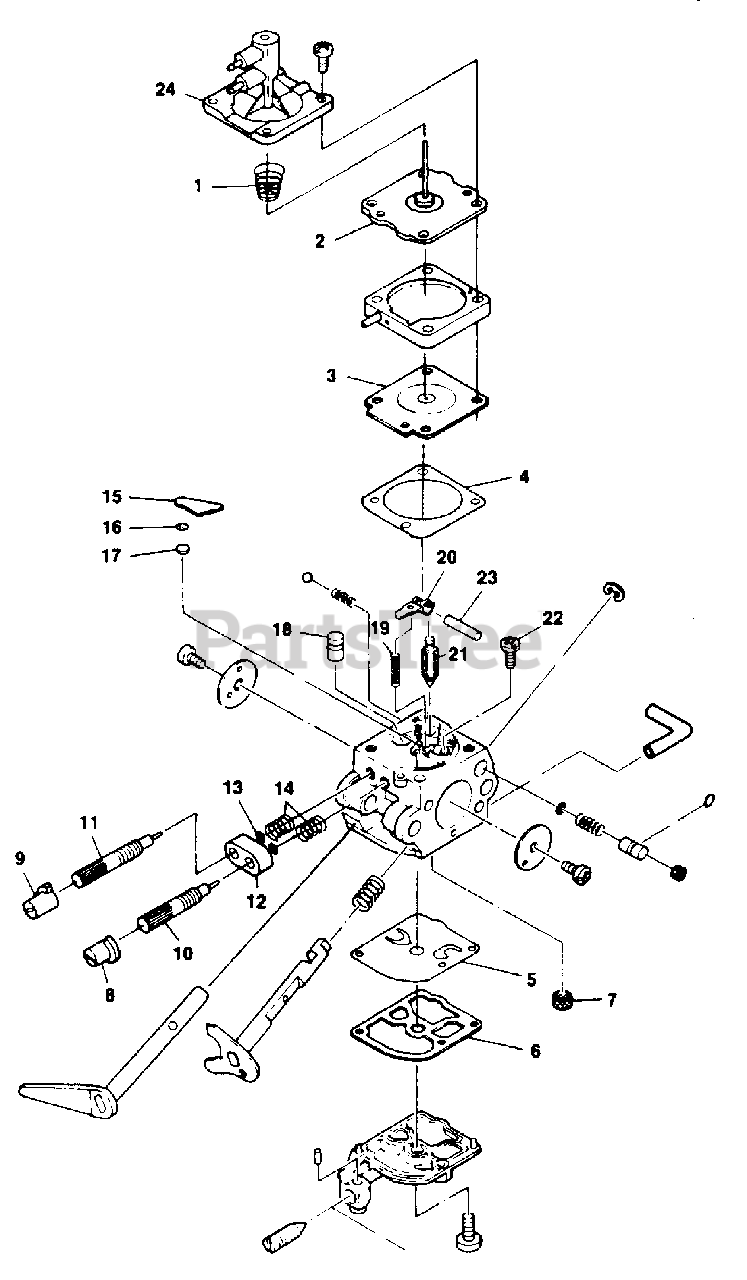 24
1
2
3
4
15
16
17
20
23
22
18
19
21
PartsTree
13
14
11
9
12
10
8
5
7
6