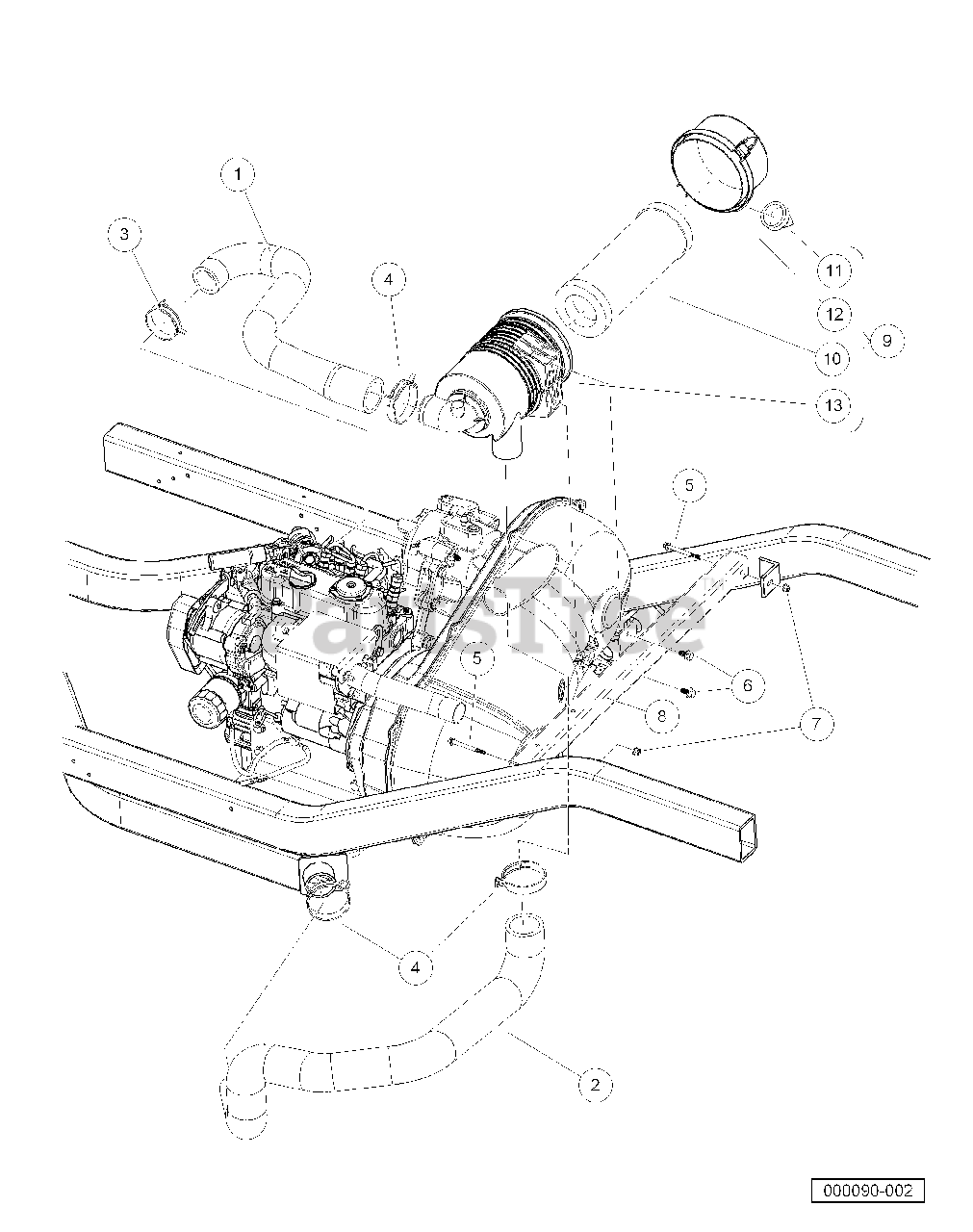 1
3
4
11
12
9
10
13
5
PartsTree
5
6
8
7
4
2
000090-002