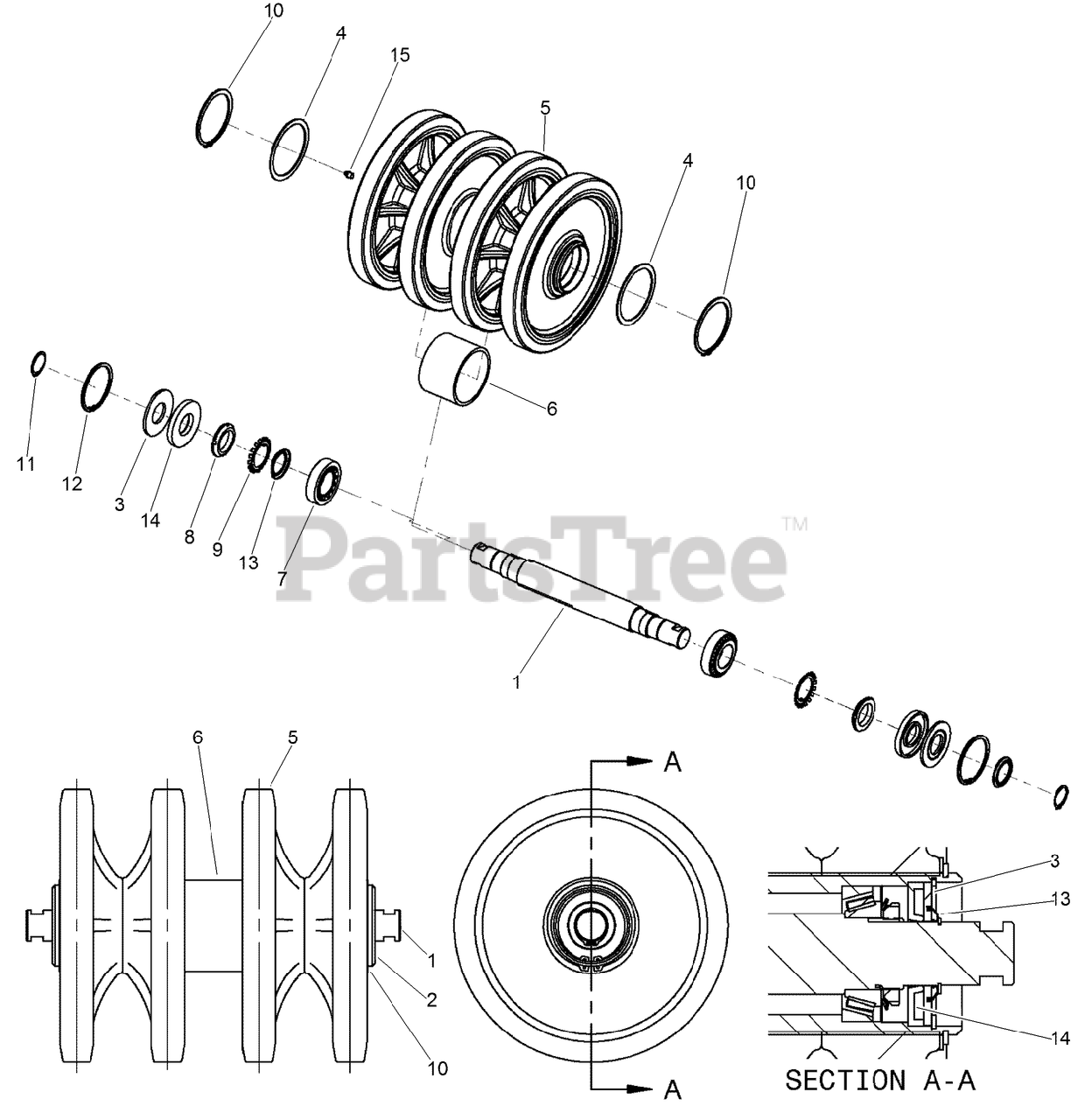 10
4
15
5
4
10
6
11
12
3
14
8
9
13
7
PartsTree™
1
6
5
1
2
10
A
A
3
13
14
SECTION A-A