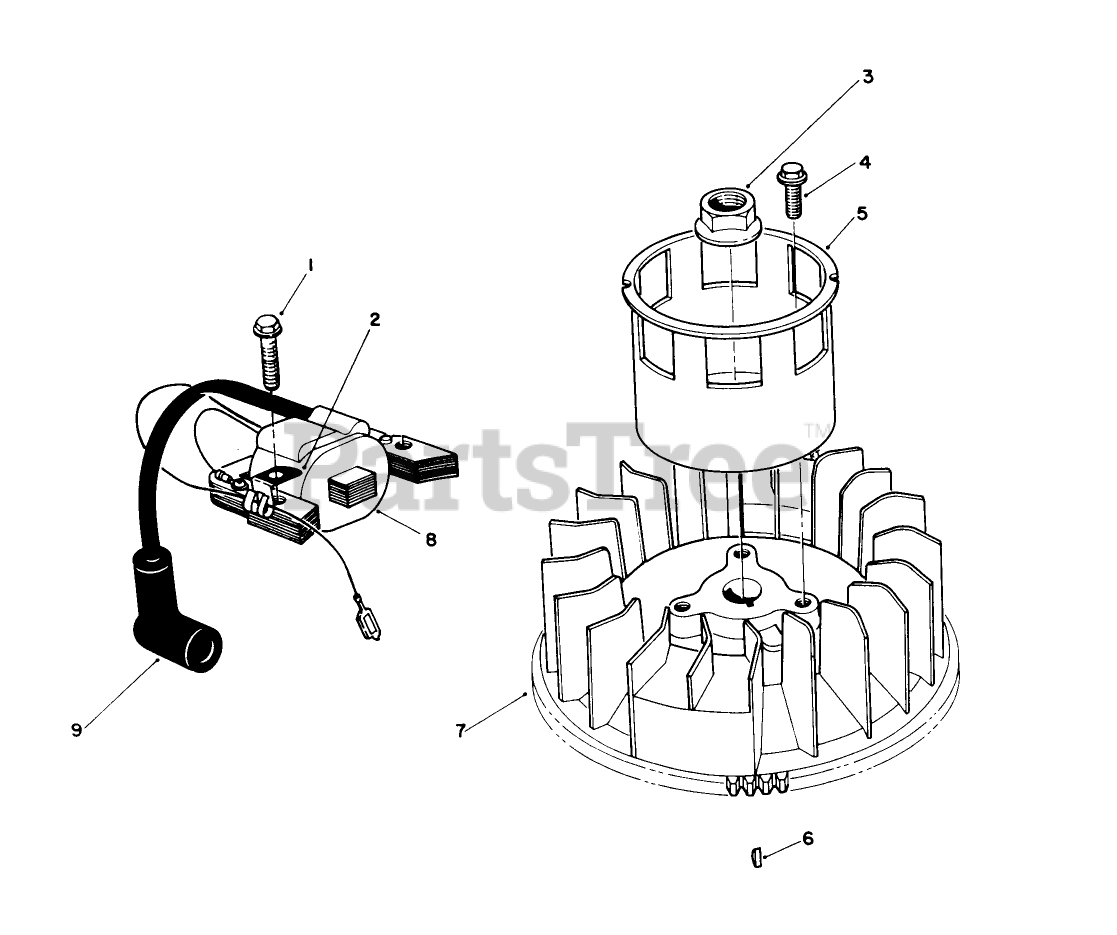 3
4
5
1
2
PartsTree™
8
9
7
6