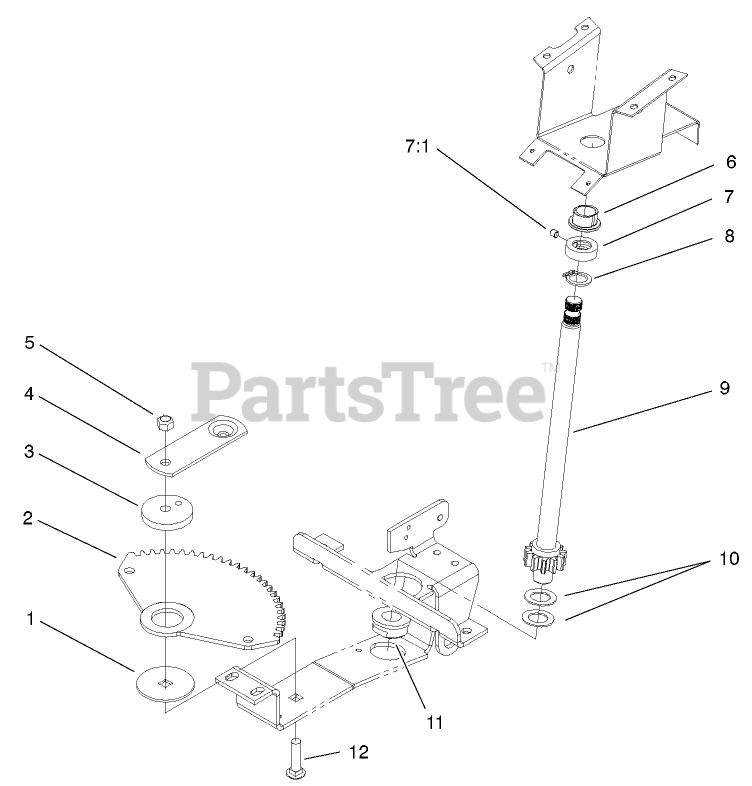 7:1
6
7
8
5
4
3
2
1
PartsTree™
9
10
11
12