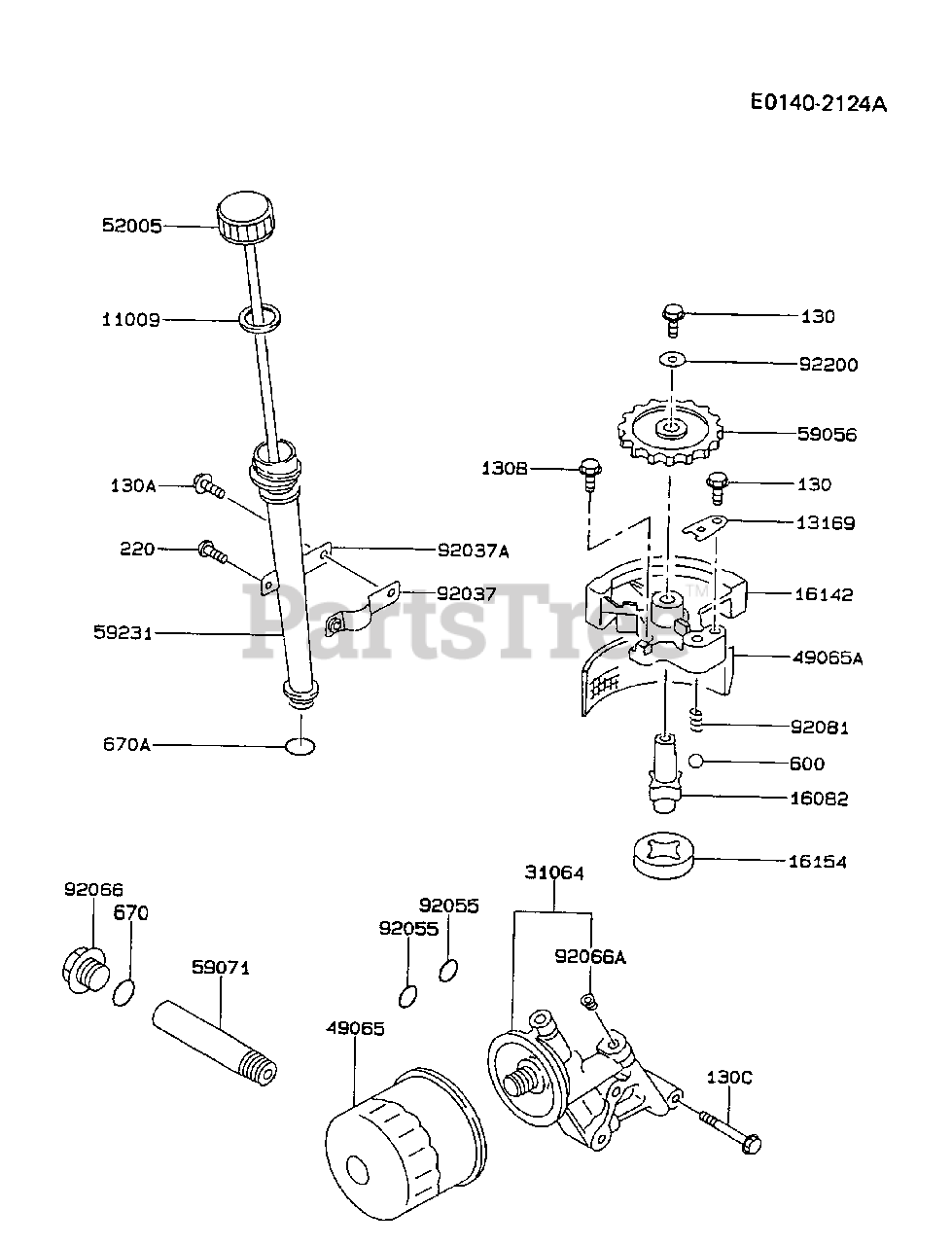 E0140-2124A

52005
11009
130A
220
59231
670A
92037A
92037
130
92200
59056
130B
130
13169
16142
49065A
92081
600
16082
16154
PartsTree™
92066
670
59071
92055
92055
49065
31064
92066A
130C