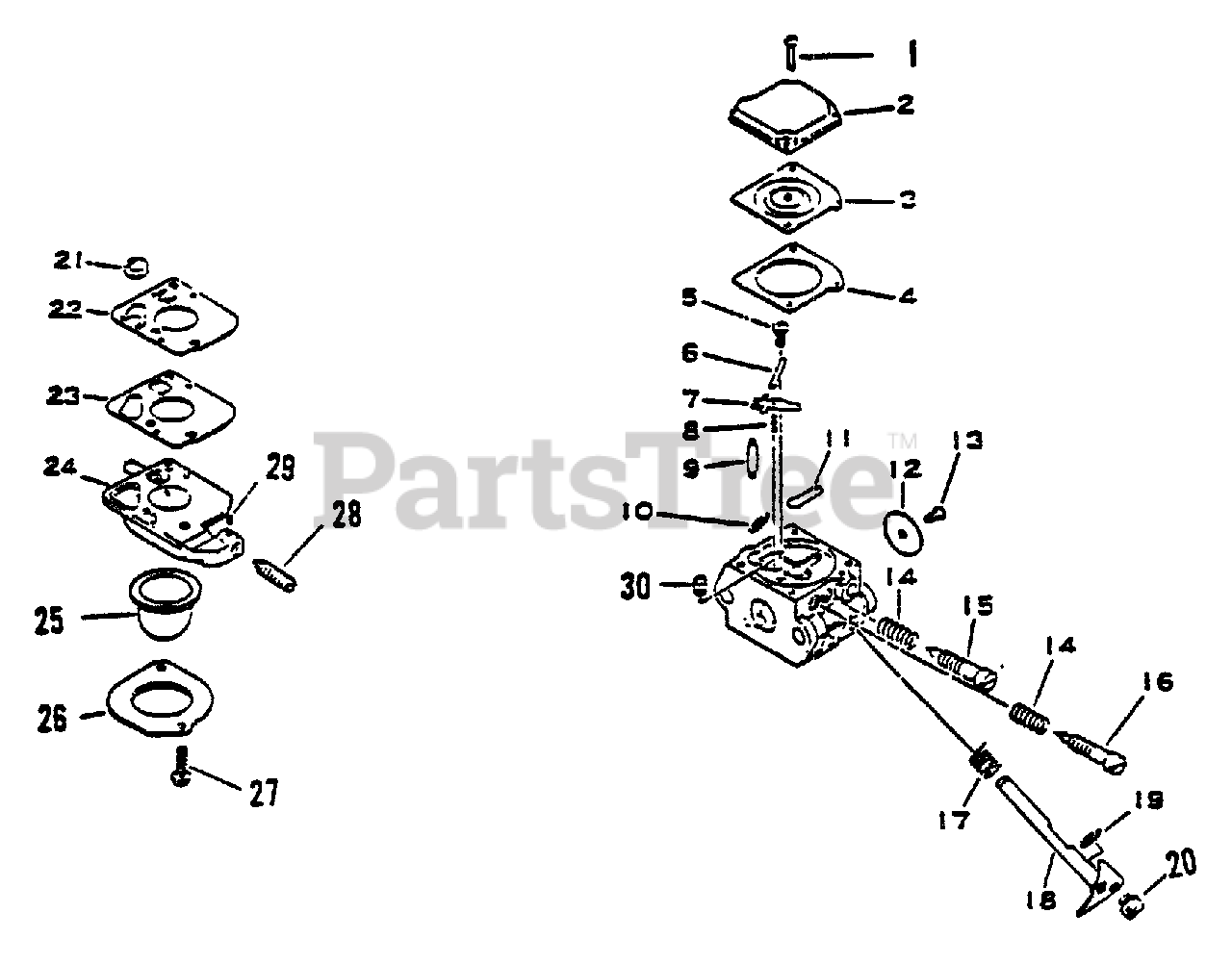 1
2
3
4
5
6
7
8
9
10
11
12
13
14
15
14
16
17
18
19
20
21
22
23
24
29
28
25
26
27
30
PartsTree™