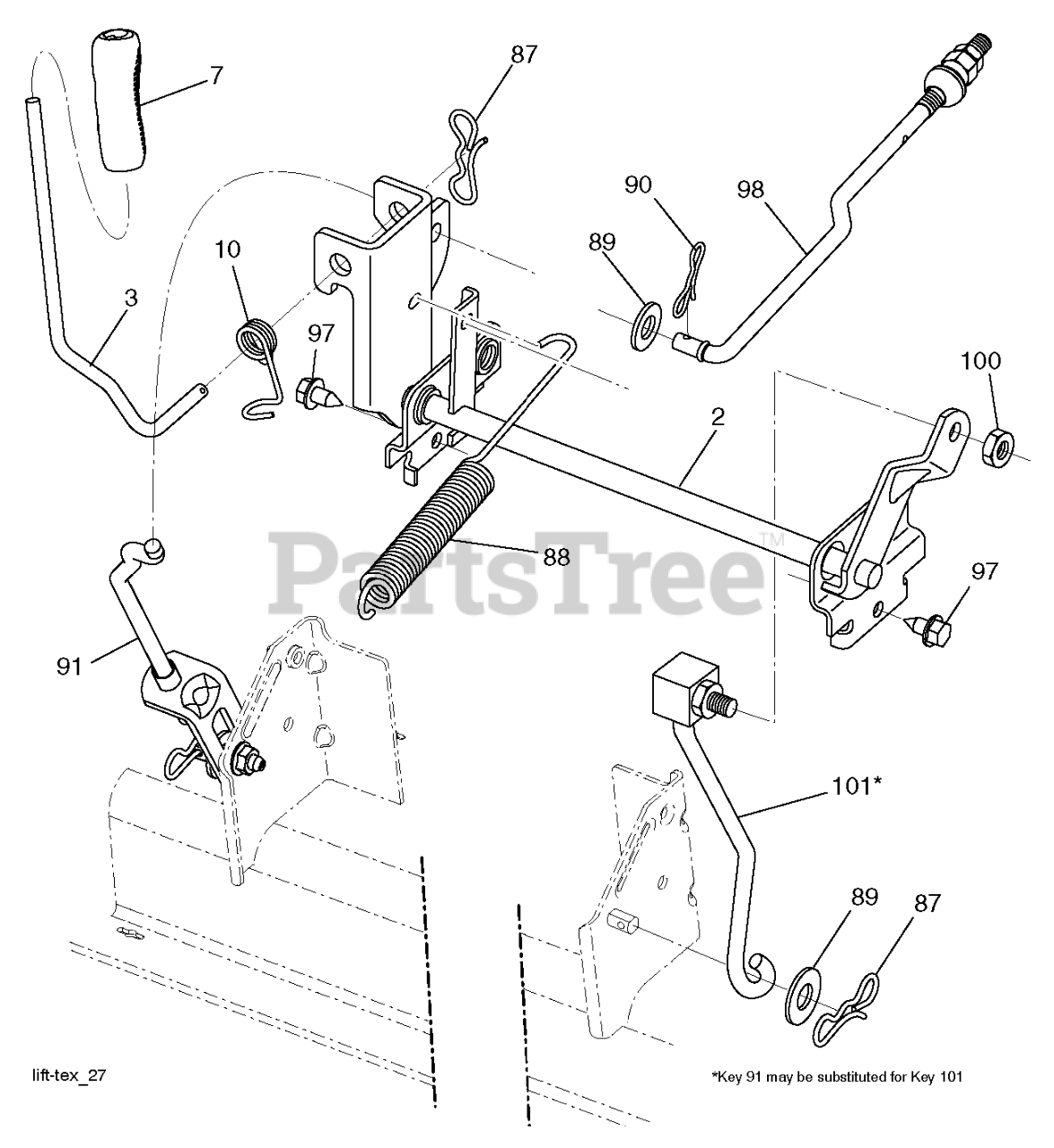 7
87
90
98
89
10
3
97
100
2
PartsTree™
88
97
91
101*
89
87
lift-tex_27
*Key 91 may be substituted for Key 101