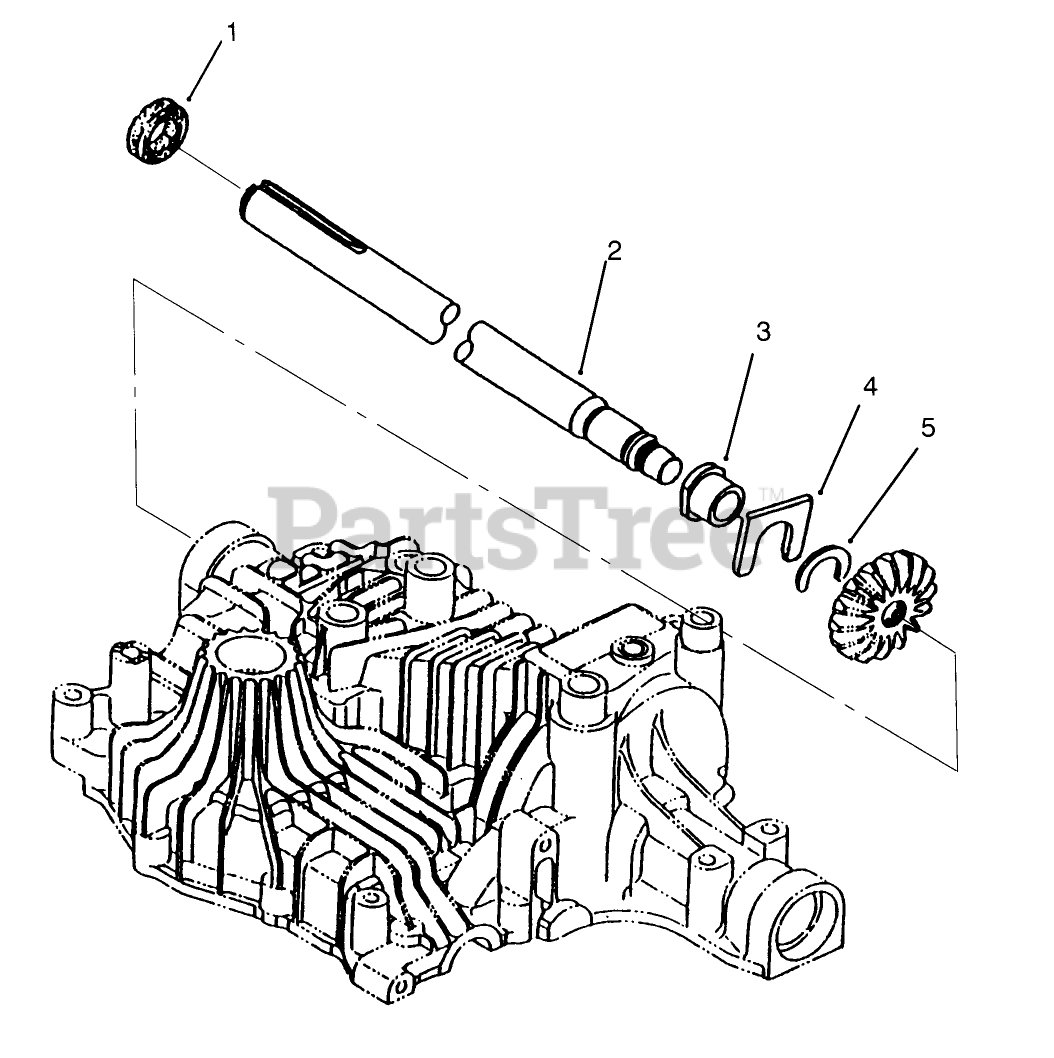 1
2
3
4
5
PartsTree™