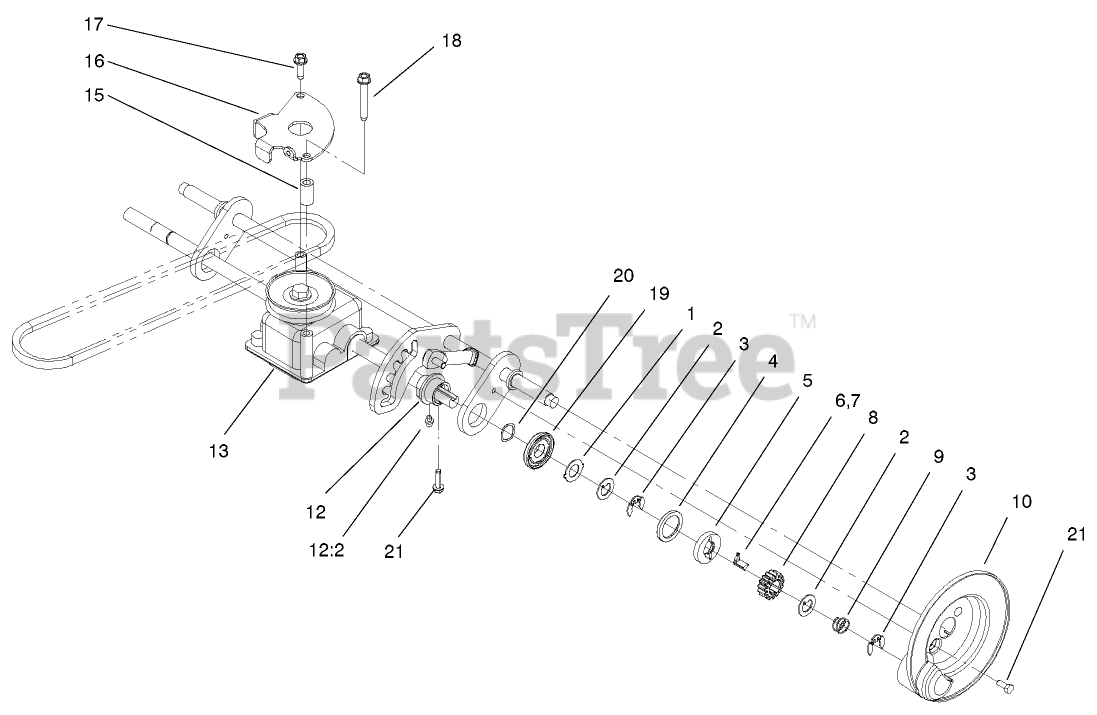 17
16
15
18
20
19
1
2
3
4
5
6,7
8
2
9
3
10
21
13
12
12:2
21
PartsTree™