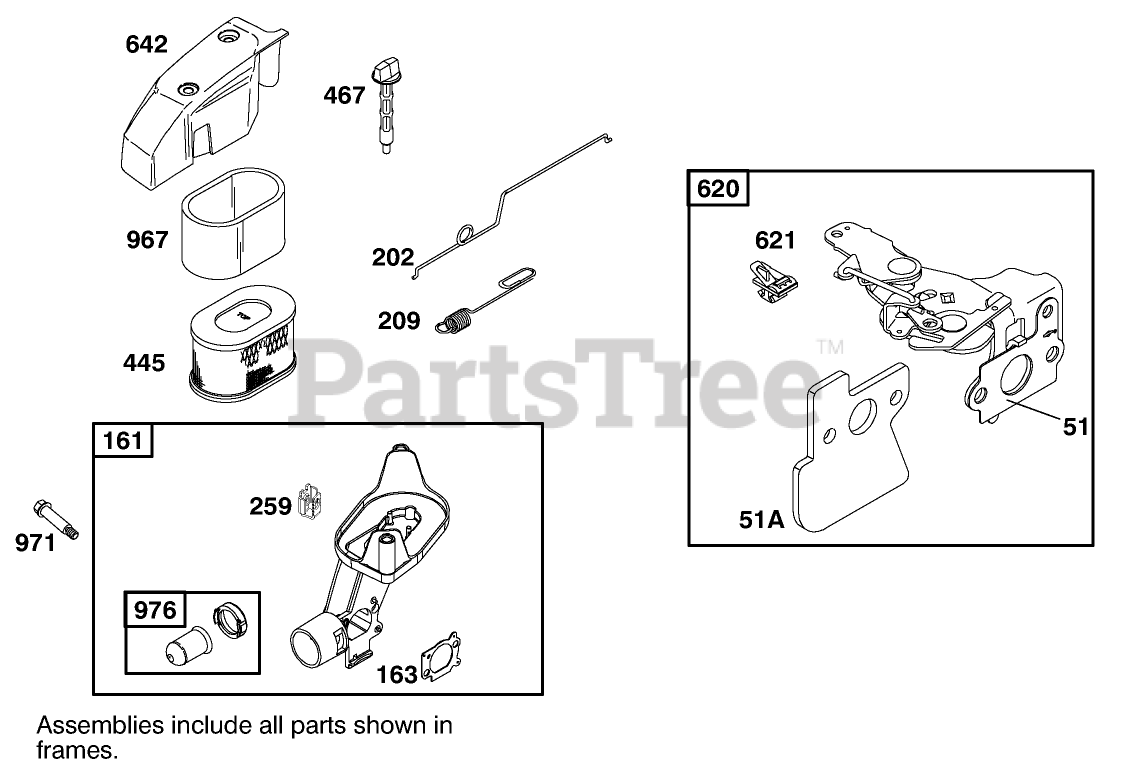 642

467

967

202

209

445

PartsTree™

620

621

51

51A

161

259

971

976

163

Assemblies include all parts shown in frames.