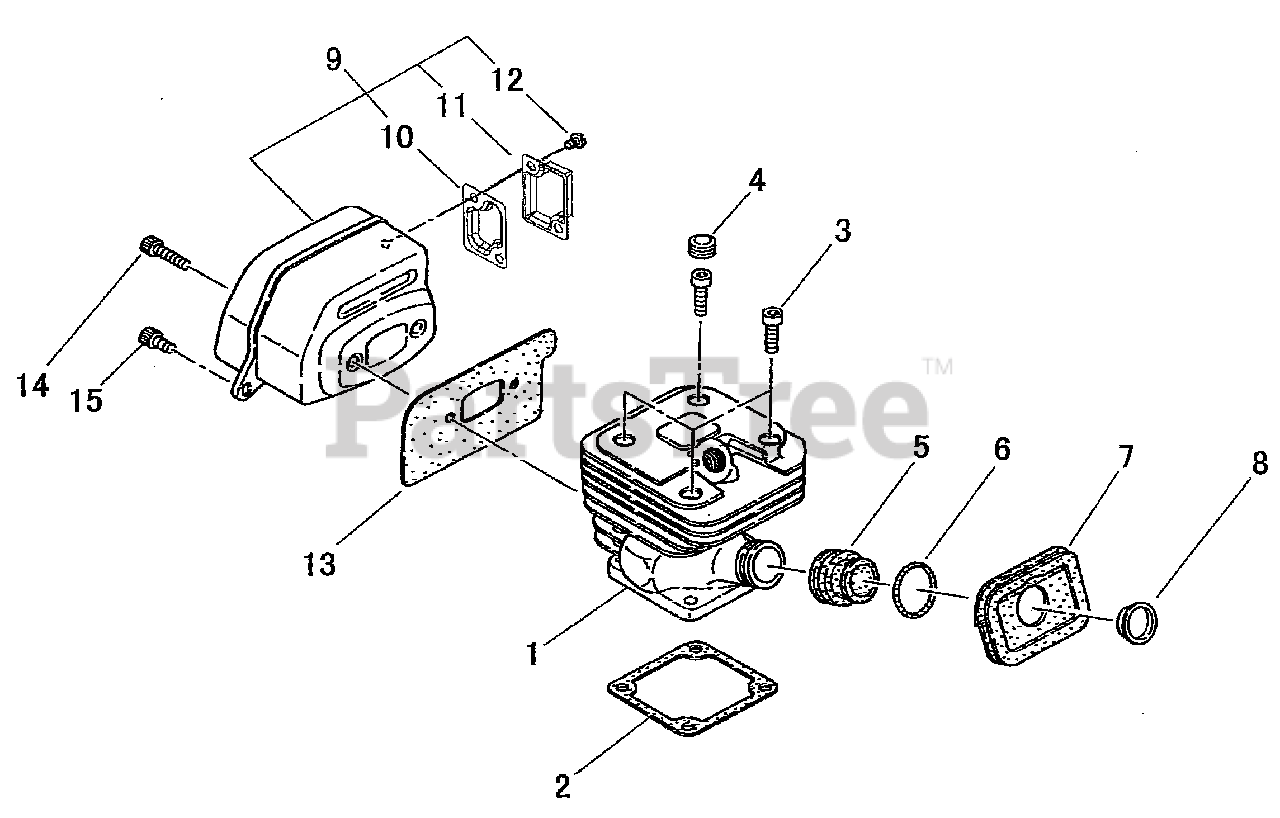 9
12
11
10
4
3
14
15
PartsTree™
5
6
7
8
13
1
2