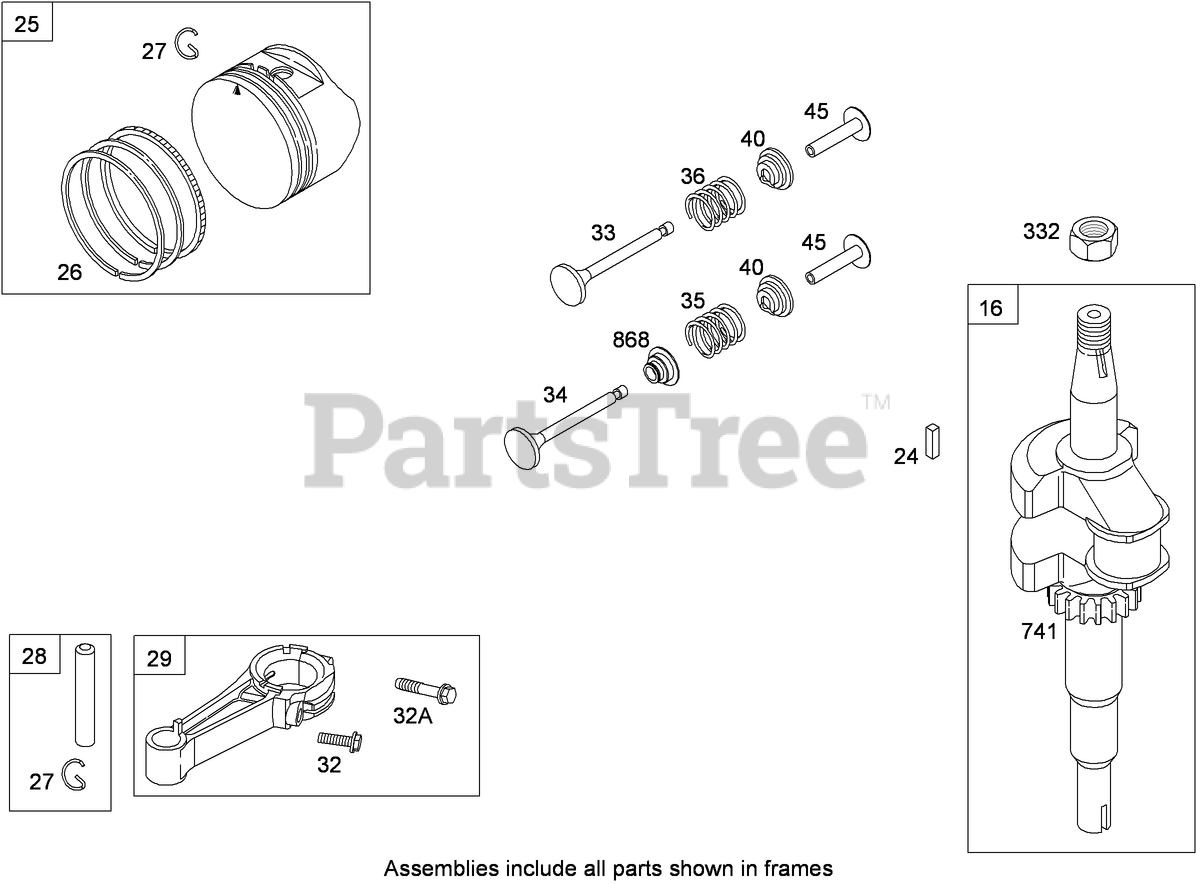 25
27
26
45
40
36
33
45
40
35
868
34
332
16
PartsTree™
24
741
28
27
29
32A
32
Assemblies include all parts shown in frames