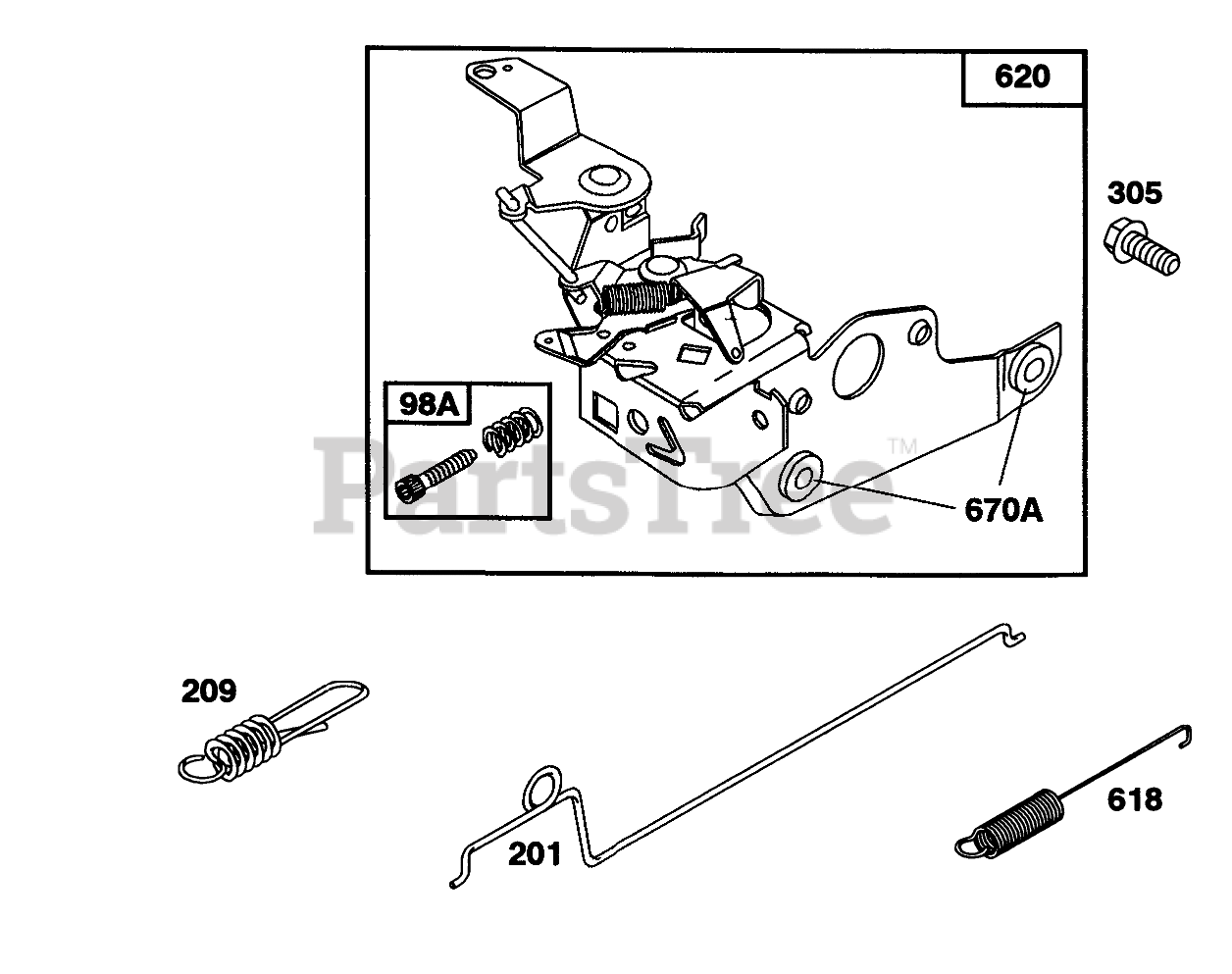 620

305

98A

PartsTree™

670A

209

201

618