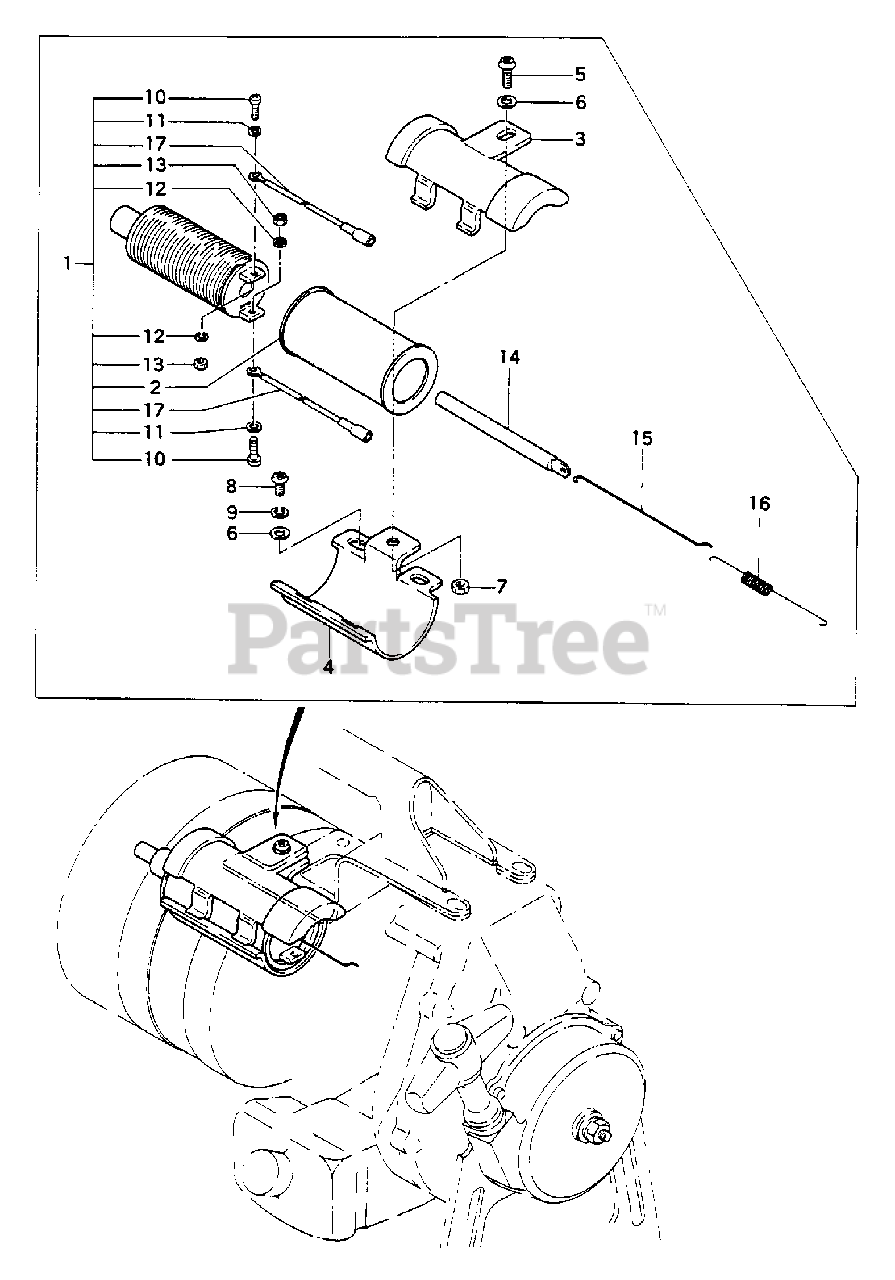 10
11
17
13
12
1
12
13
2
17
11
10
5
6
3
14
15
16
8
9
6
7
4
PartsTree™