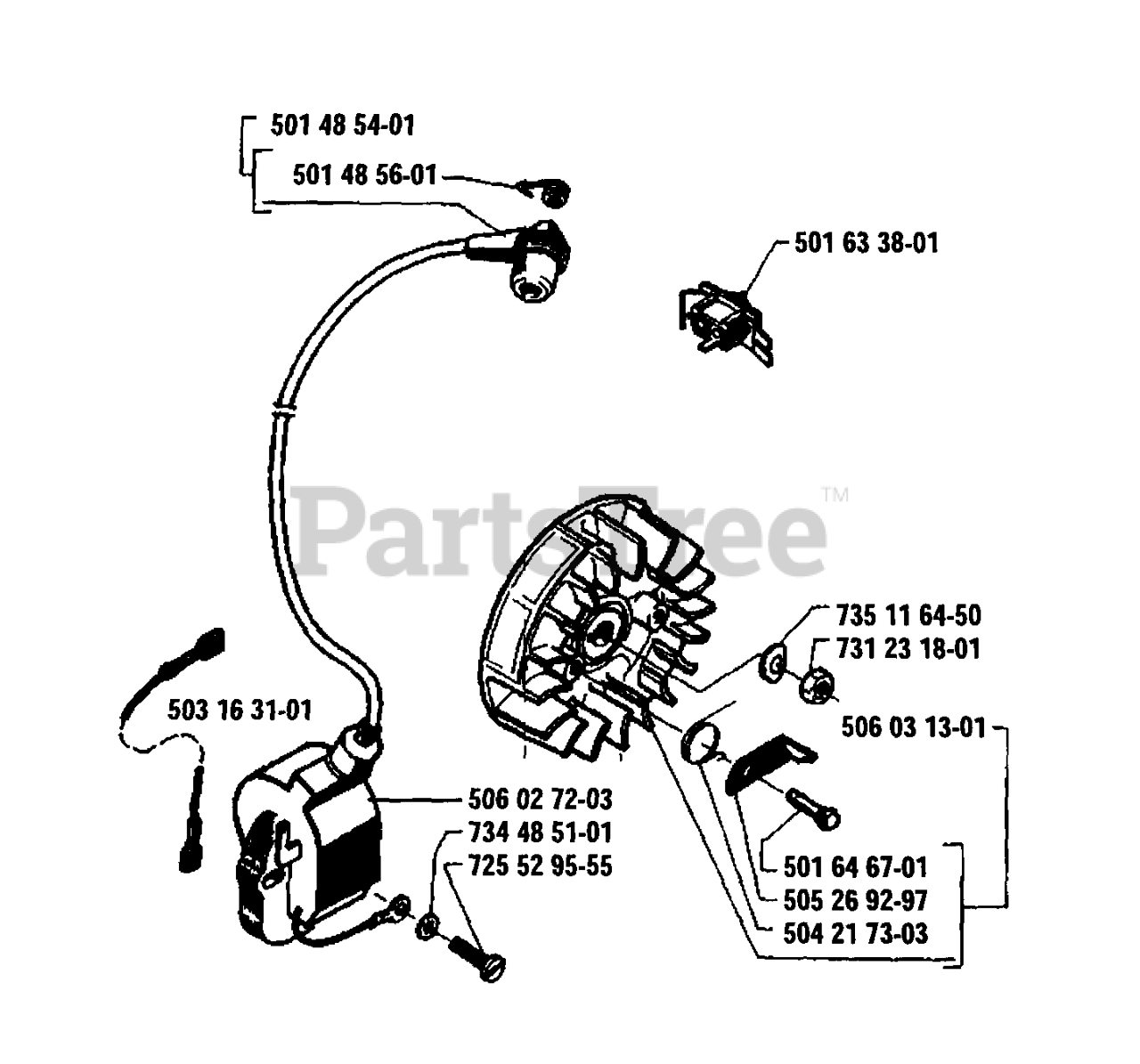 501 48 54-01
501 48 56-01
501 63 38-01
PartsTree™
735 11 64-50
731 23 18-01
503 16 31-01
506 03 13-01
506 02 72-03
734 48 51-01
725 52 95-55
501 64 67-01
505 26 92-97
504 21 73-03