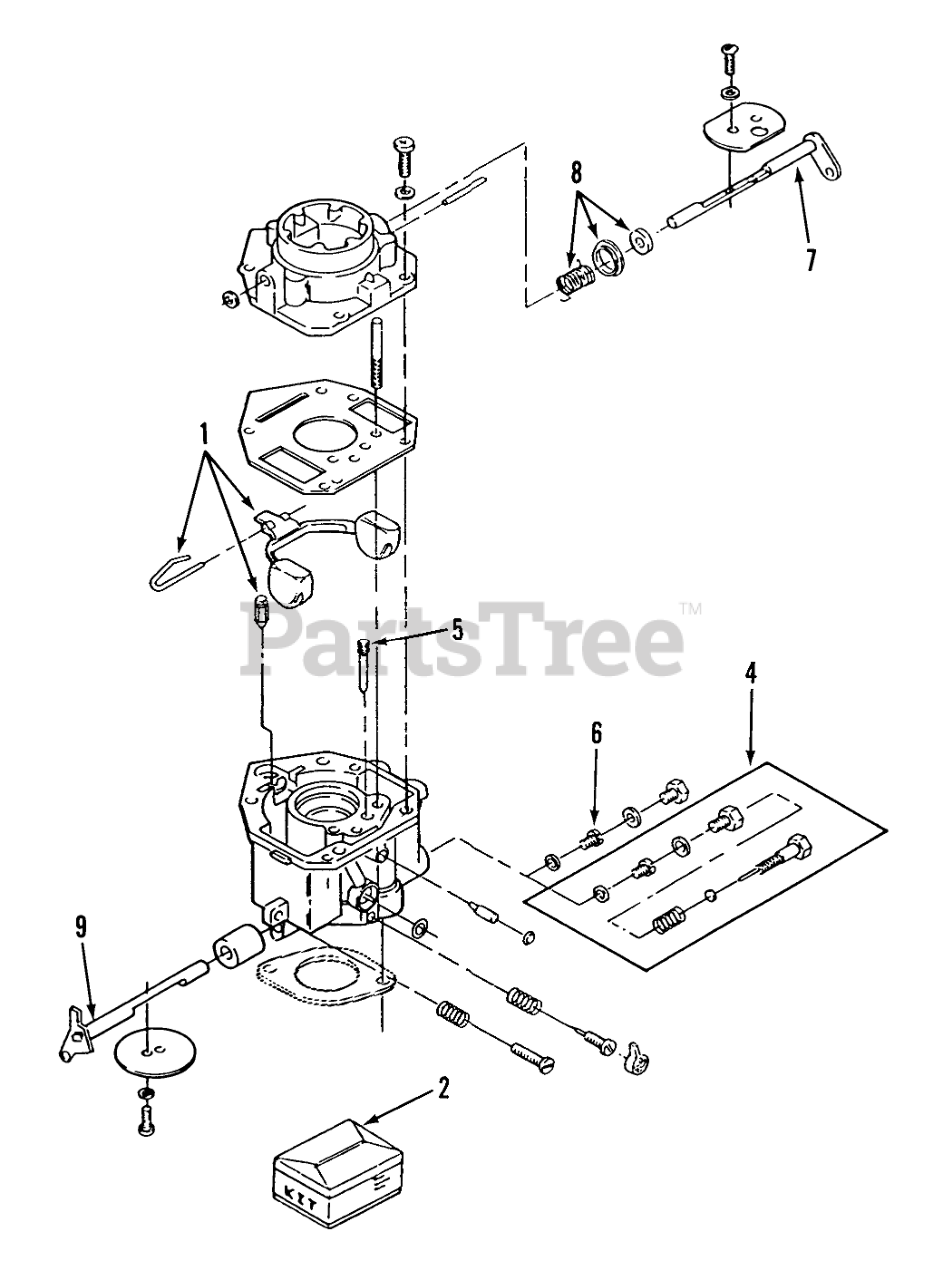 8
7
1
PartsTree™
5
4
6
9
2
KIT