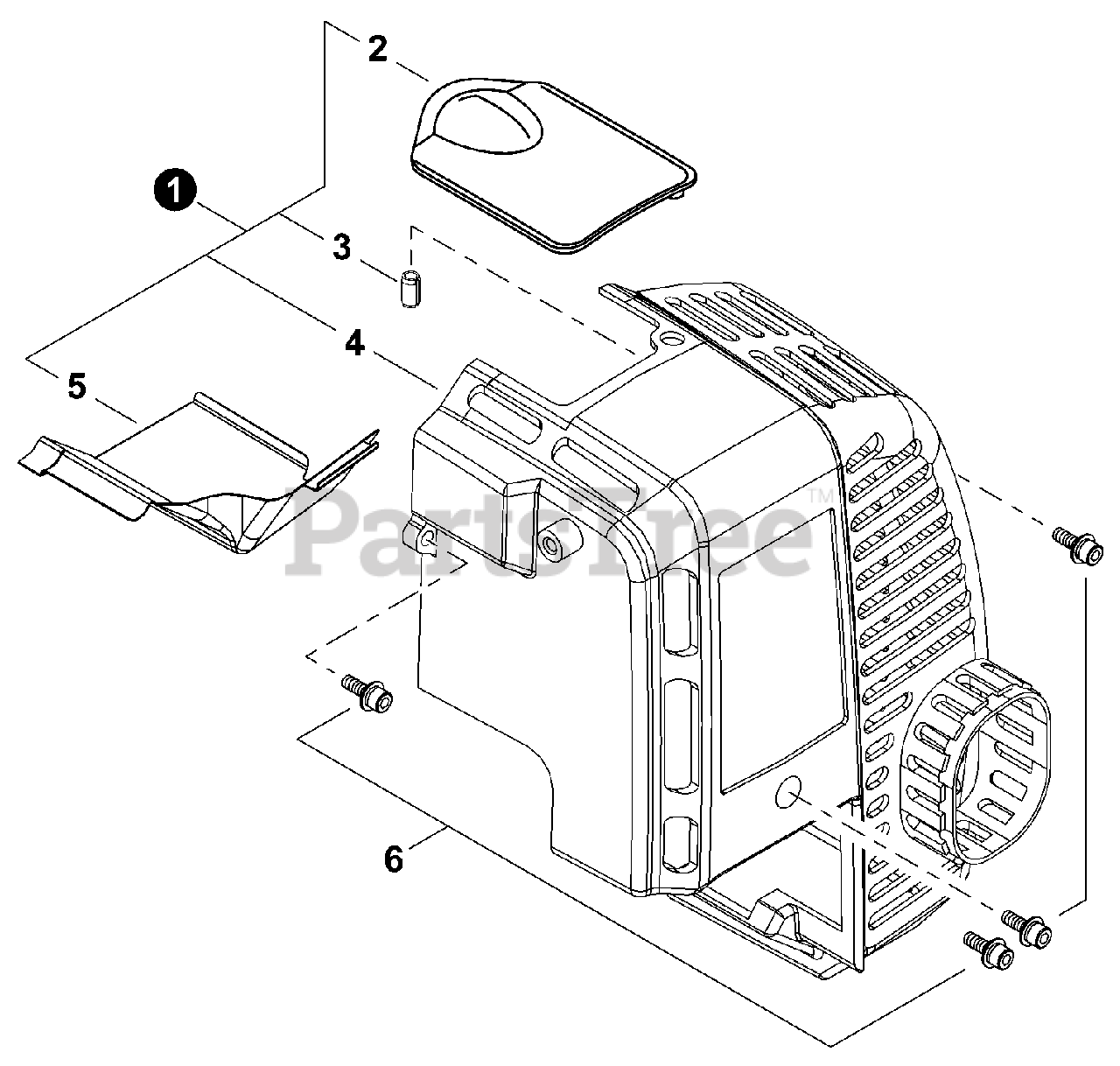 2

1

3

4

5

PartsTree™

6