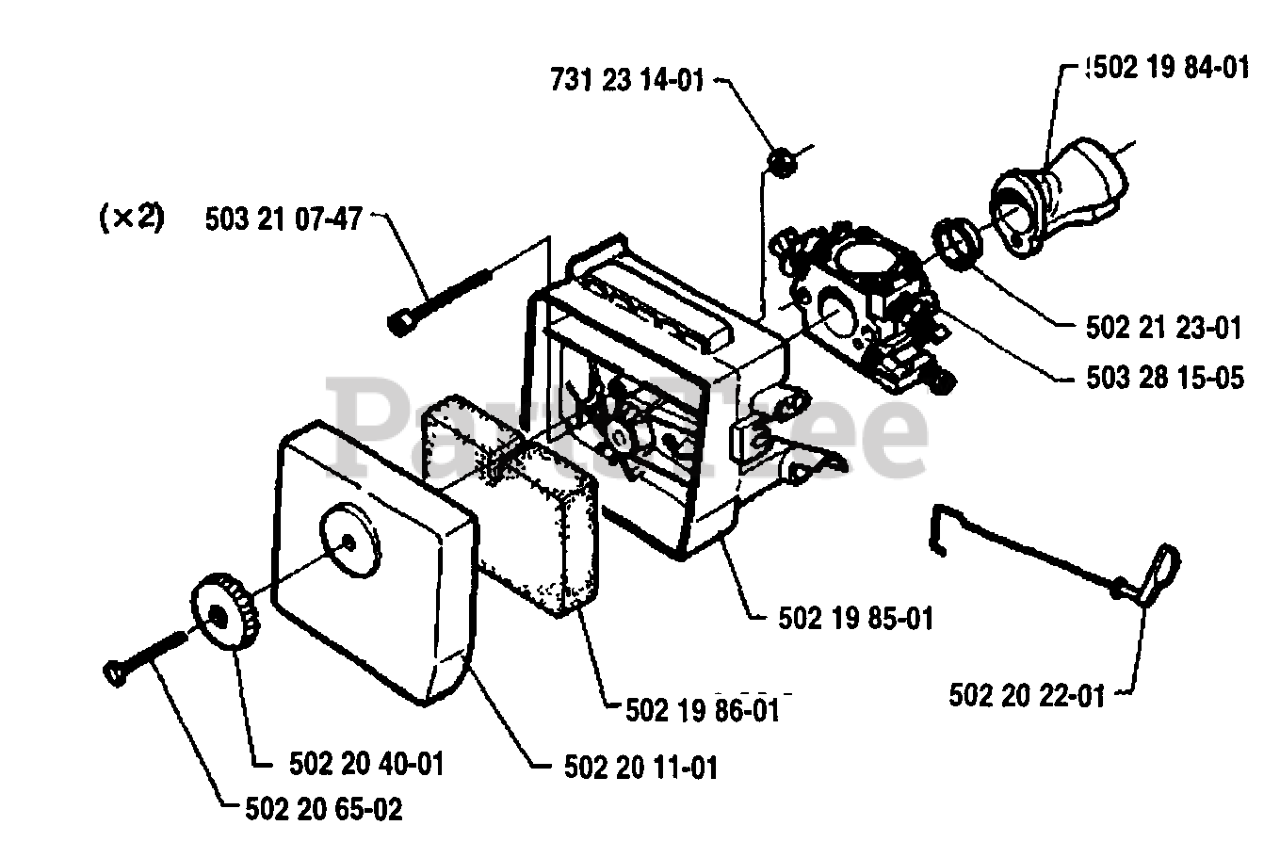 731 23 14-01
502 19 84-01
(×2) 503 21 07-47
502 21 23-01
503 28 15-05
PartsTree
502 19 85-01
502 19 86-01
502 20 22-01
502 20 40-01
502 20 11-01
502 20 65-02