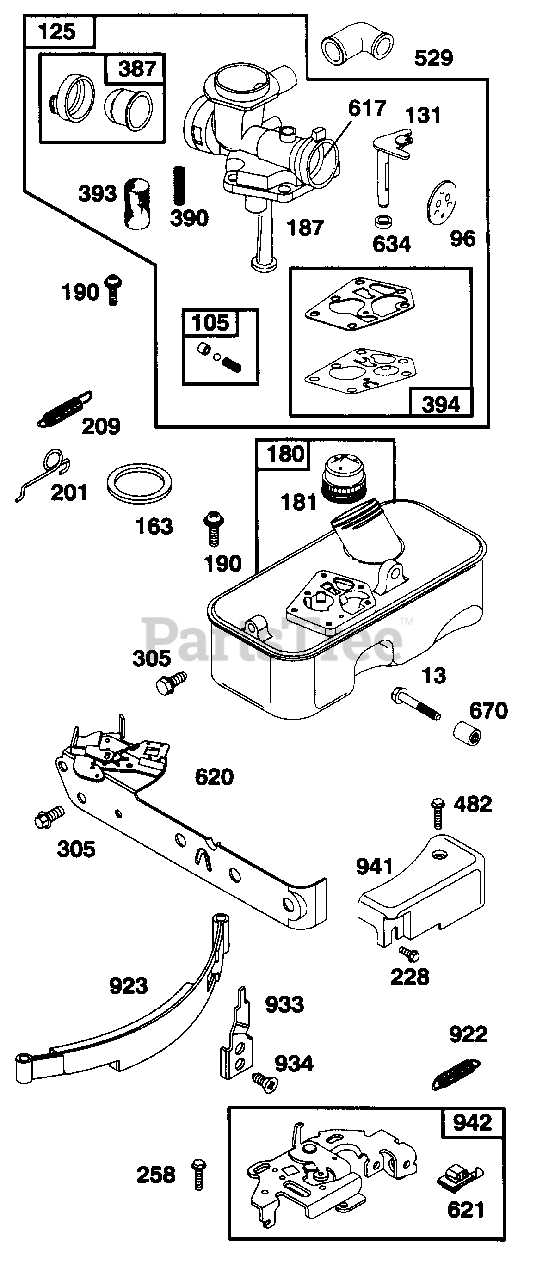 125
387
529
617
131
393
390
187
634
96
190
105
394
209
180
201
163
181
190
PartsTree
305
13
670
620
482
305
941
228
923
933
922
934
942
258
621