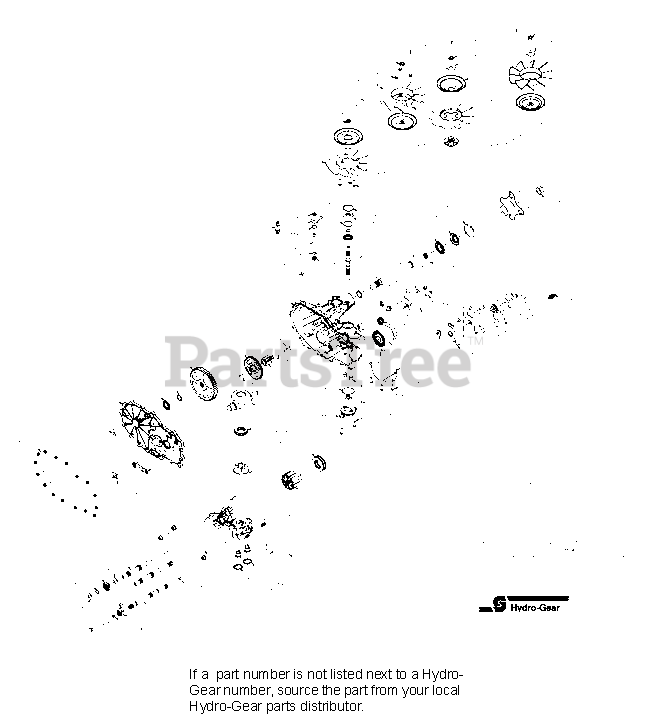 PartsTree™

Hydro-Gear

If a part number is not listed next to a Hydro-Gear number, source the part from your local Hydro-Gear parts distributor.