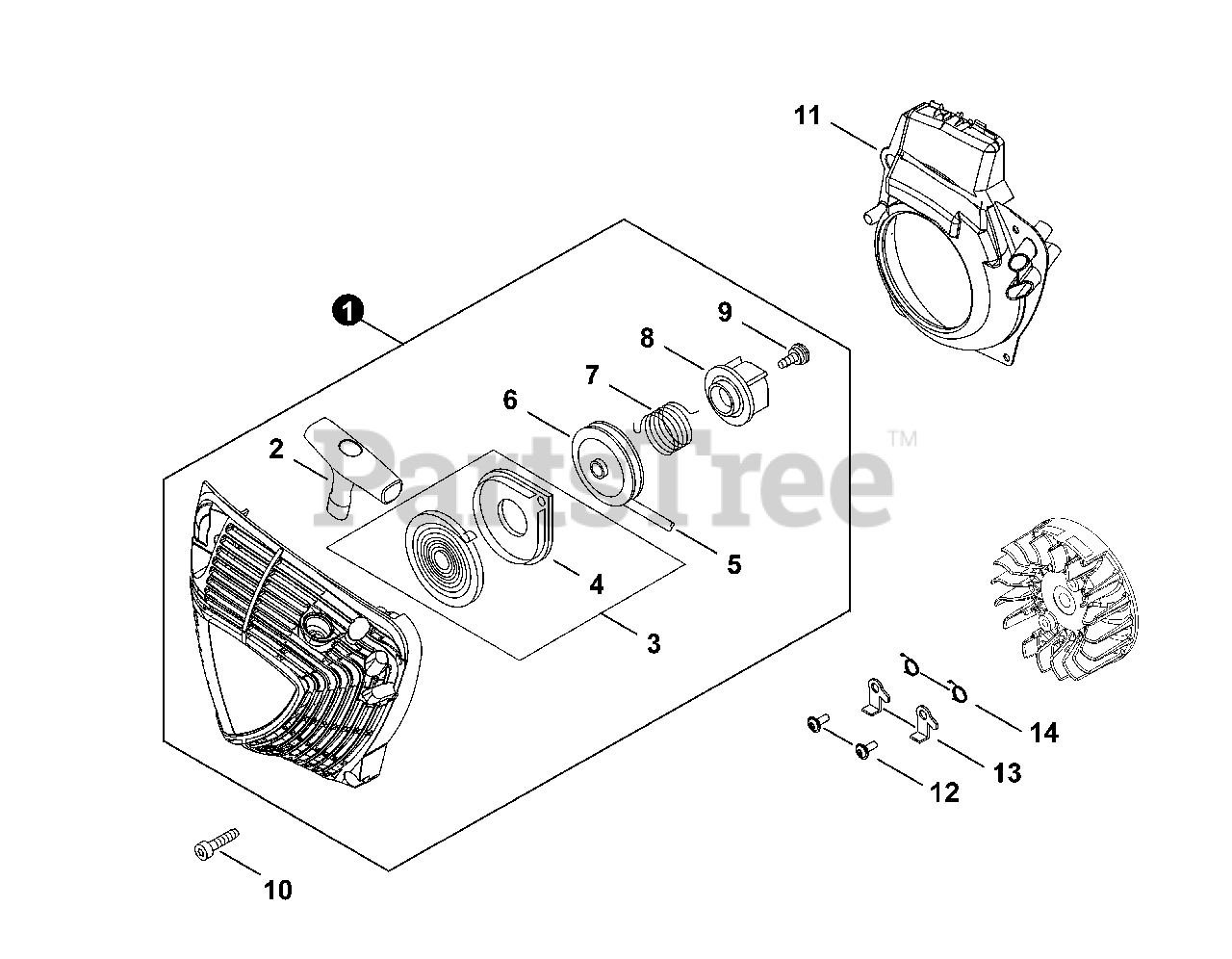 11
1
9
8
7
6
2
PartsTree™
5
4
3
14
13
12
10