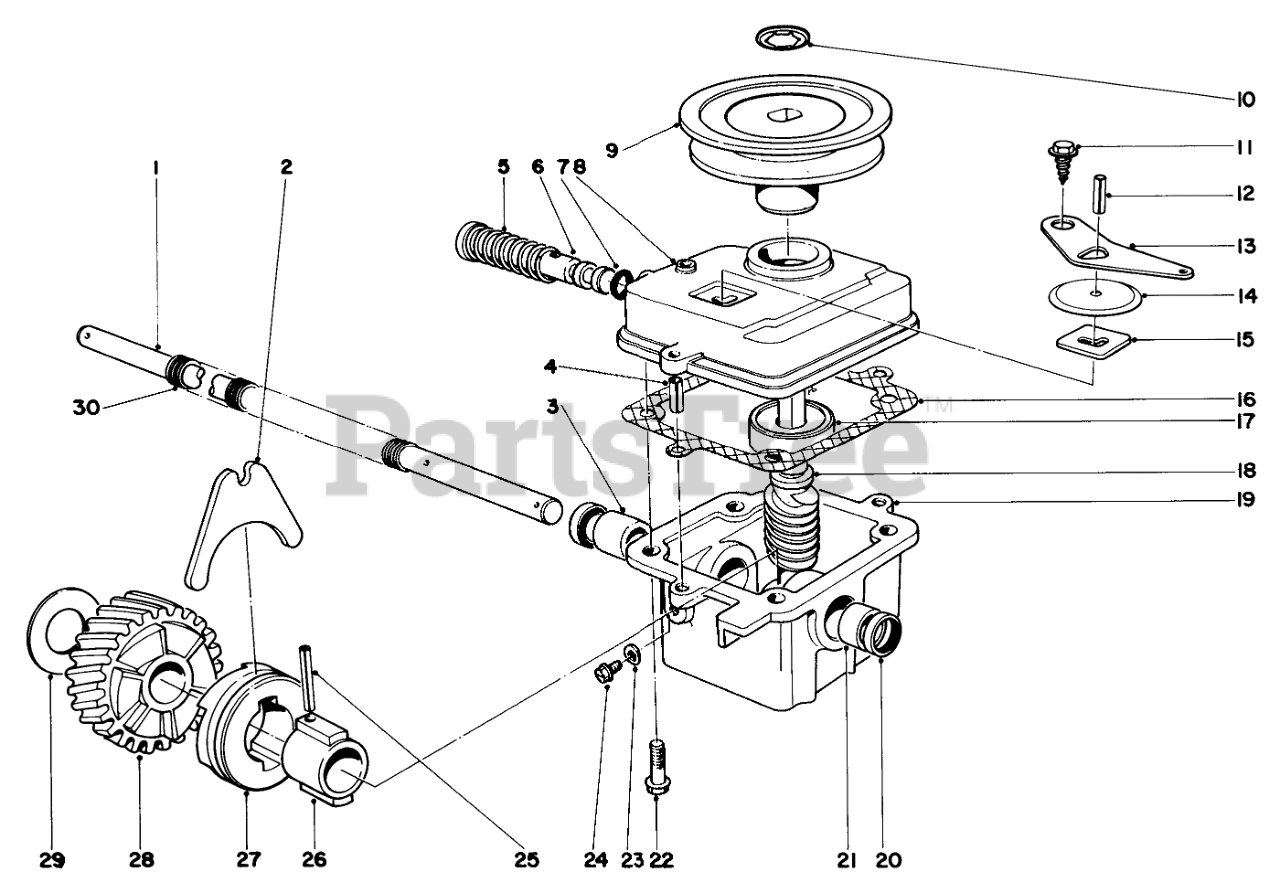 10
9
11
12
13
14
15
16
17
18
19
1
2
5
6
7
8
4
3
30
PartsTree™
29
28
27
26
25
24
23
22
21
20