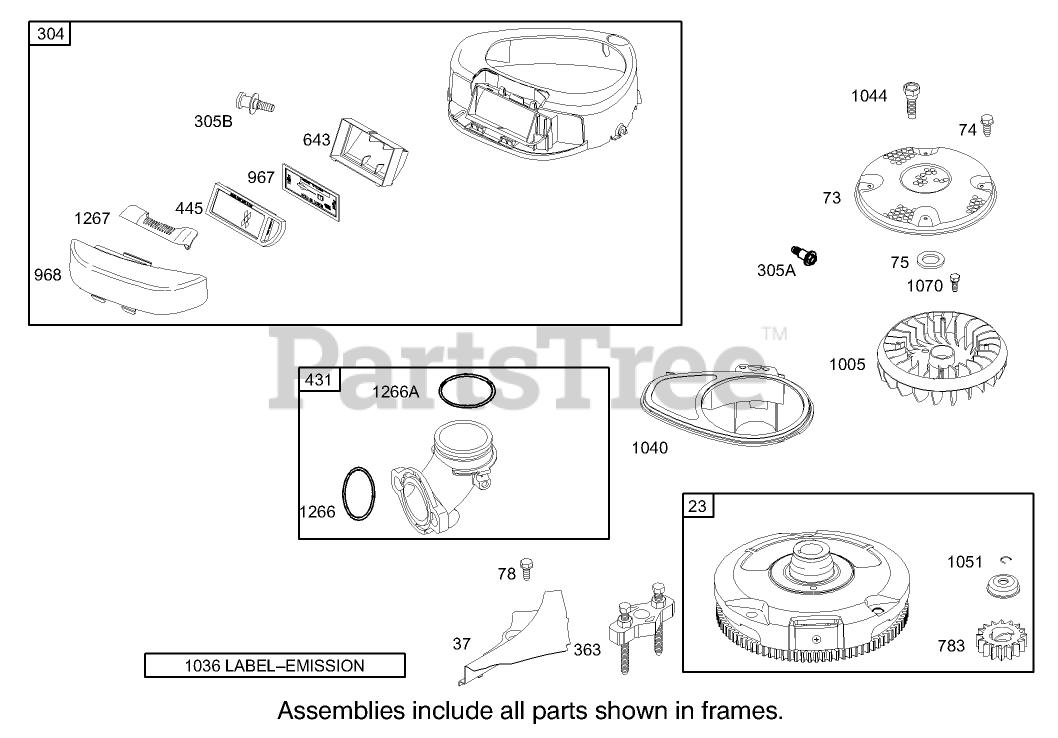 304
305B
643
967
445
1267
968

1044
74
73
305A
75
1070
1005

PartsTree™

431
1266A
1266

1040

23
1051
783

78
37
363

1036 LABEL–EMISSION

Assemblies include all parts shown in frames.