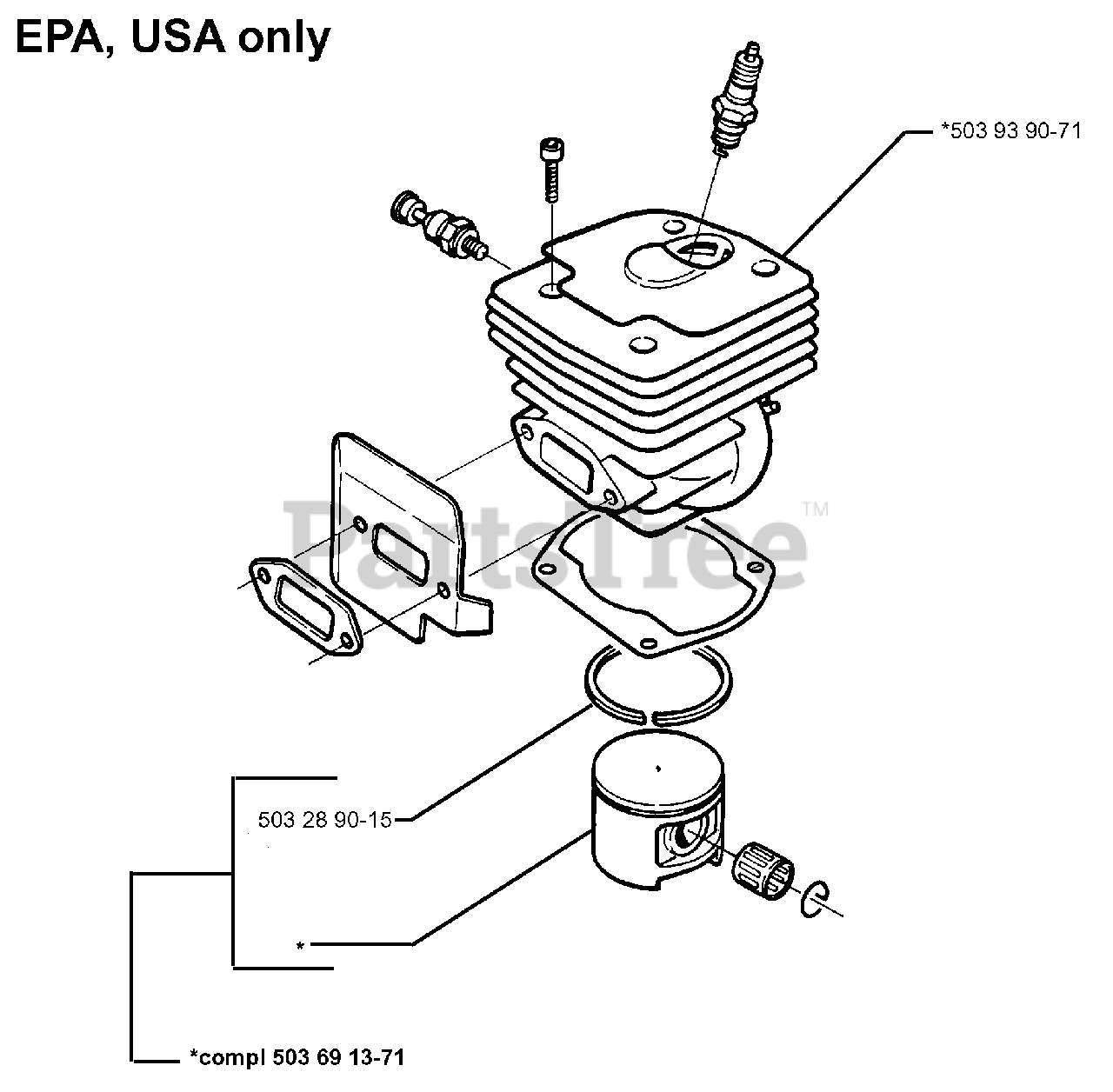 EPA, USA only

*503 93 90-71

PartsTree™

503 28 90-15

*

*compl 503 69 13-71