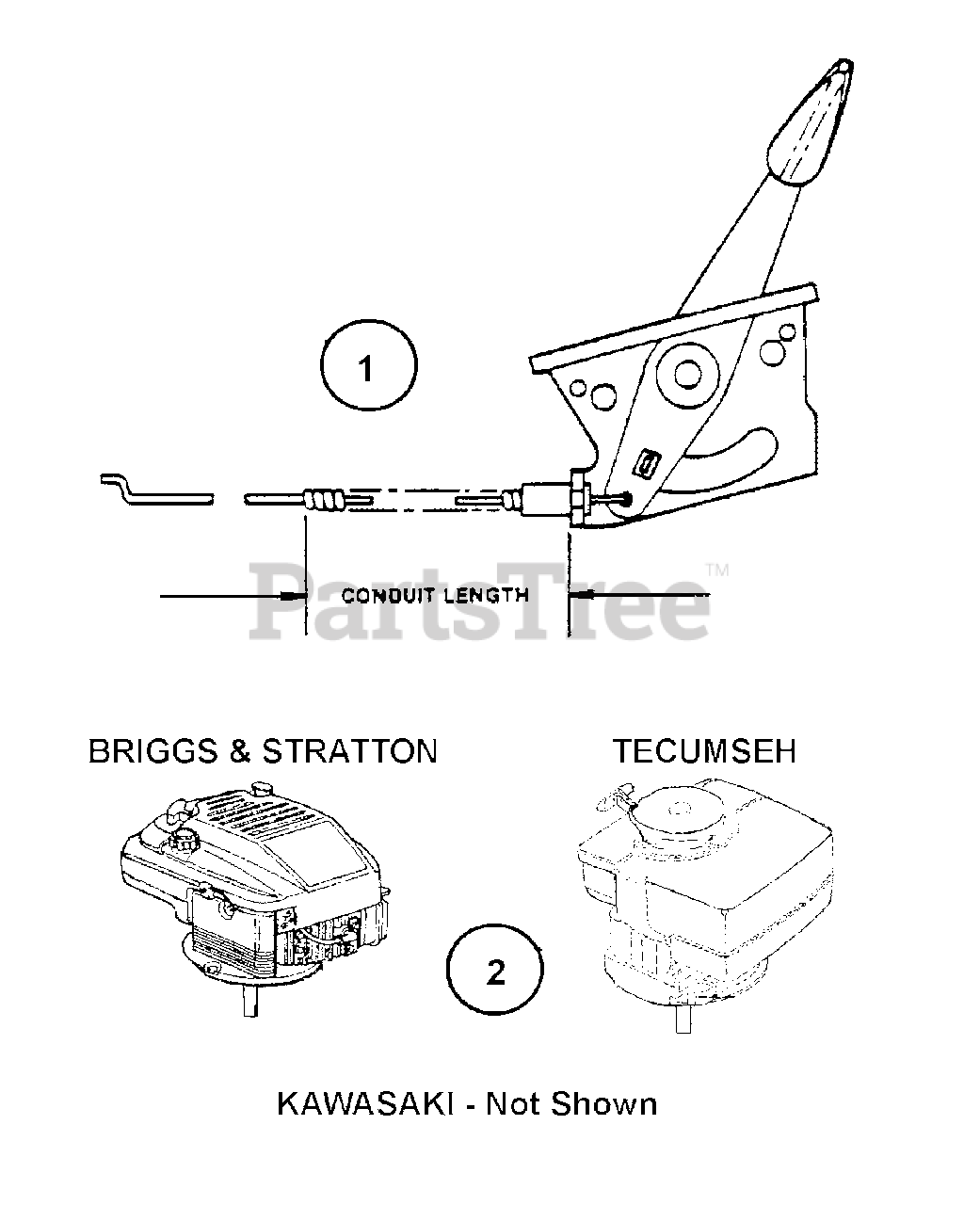 1

CONDUIT LENGTH

PartsTree™

BRIGGS & STRATTON

TECUMSEH

2

KAWASAKI - Not Shown