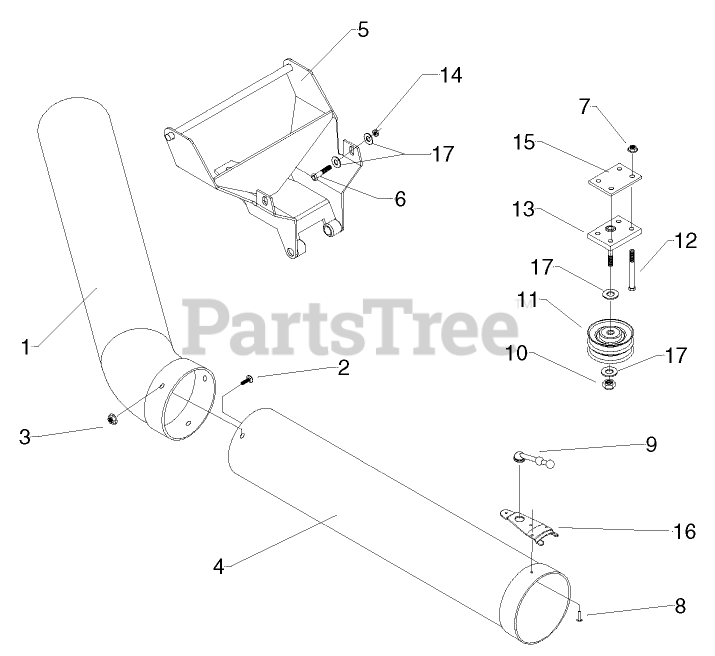 5
14
7
15
17
6
13
12
17
11
PartsTree
1
10
17
2
3
9
16
4
8