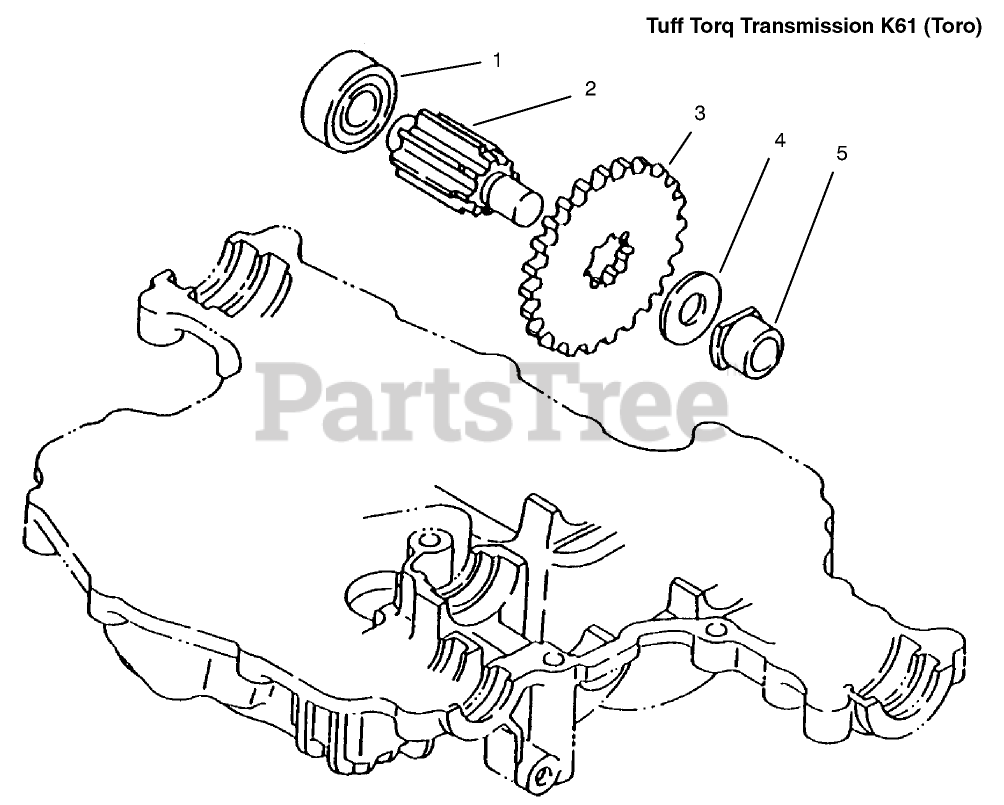 Tuff Torq Transmission K61 (Toro)

1
2
3
4
5

PartsTree