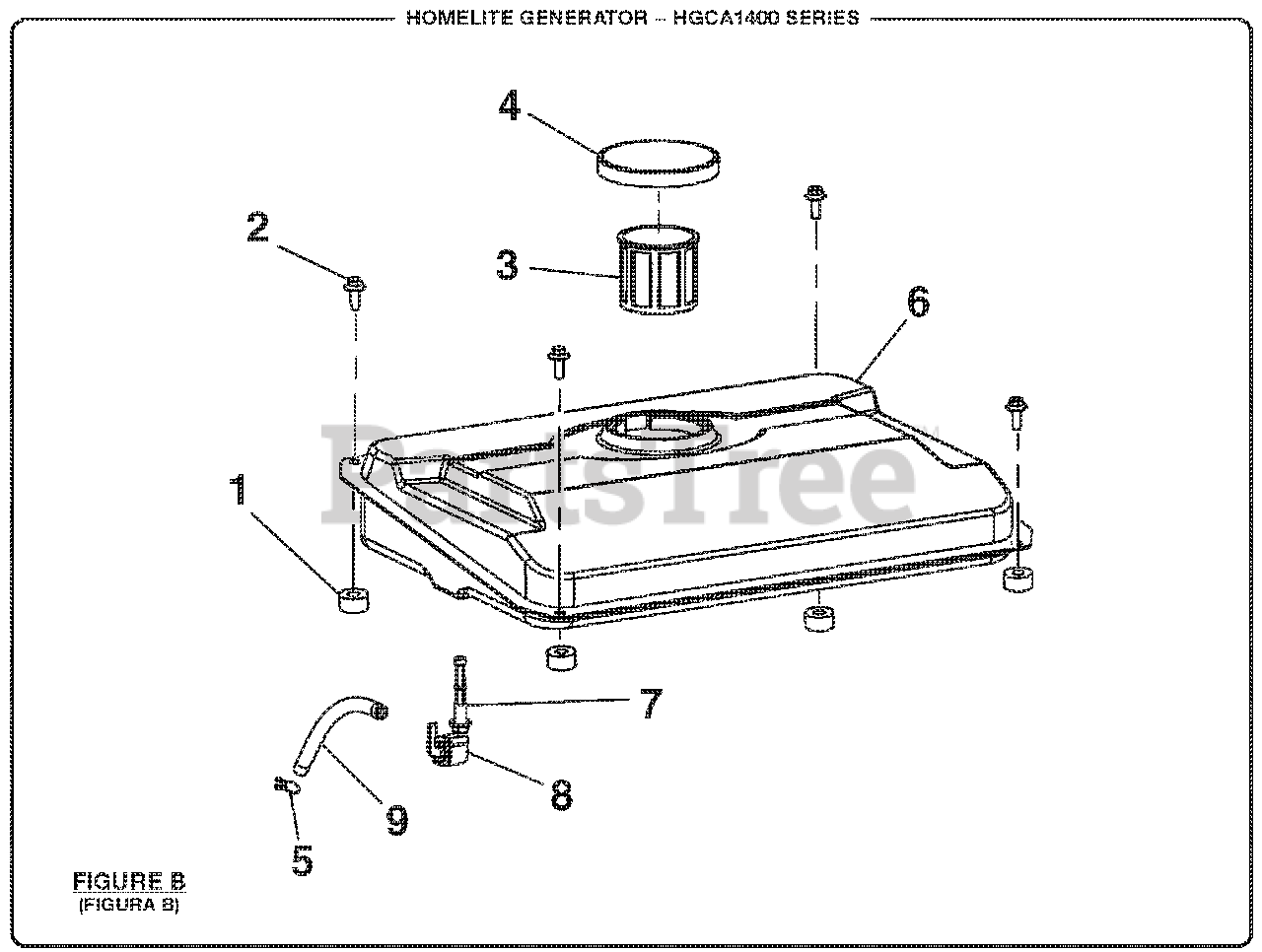 HOMELITE GENERATOR – HGCA1400 SERIES

4

2

3

6

PartsTree

1

7

8

9

5

FIGURE B
(FIGURA B)