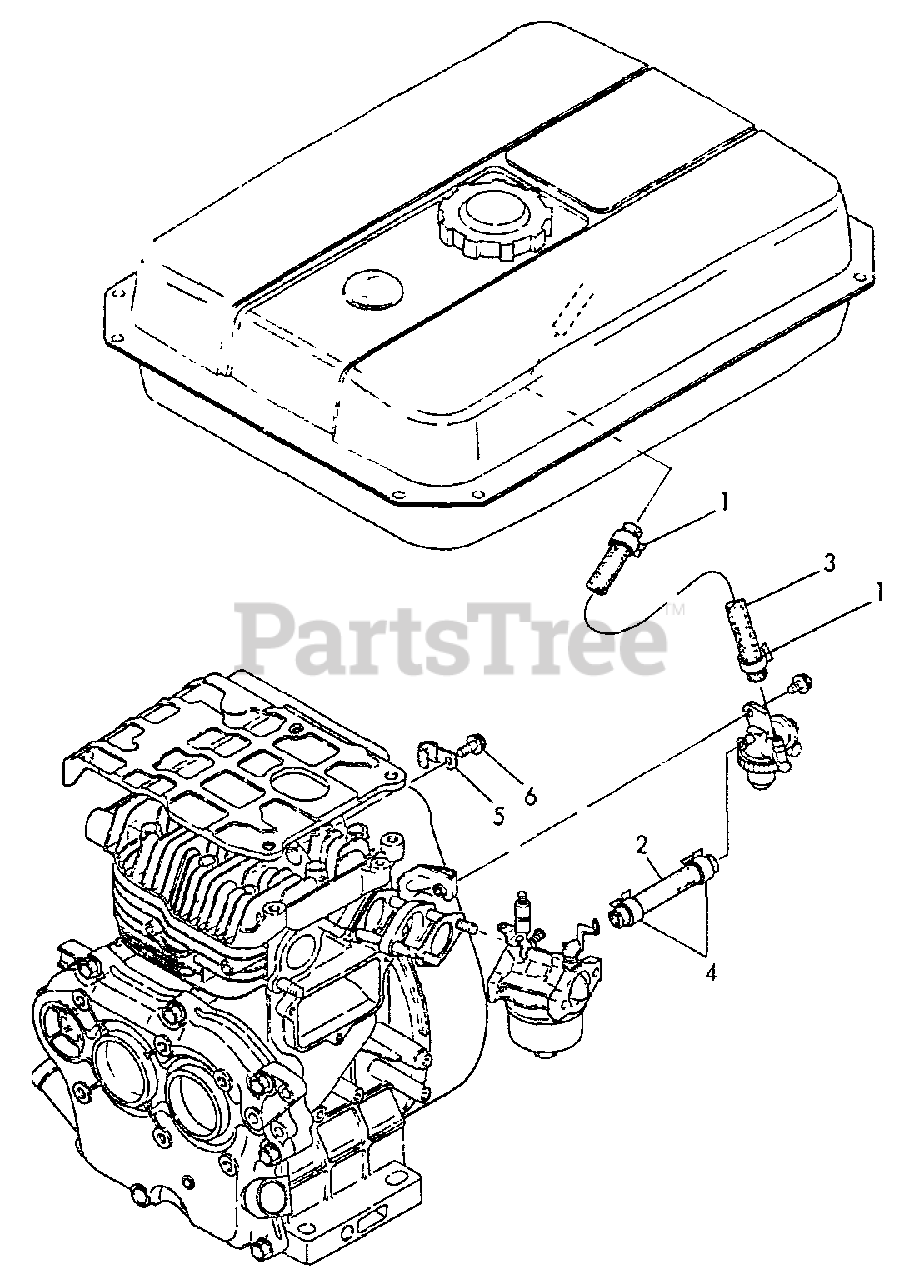 1
3
1
PartsTree™
6
5
2
4