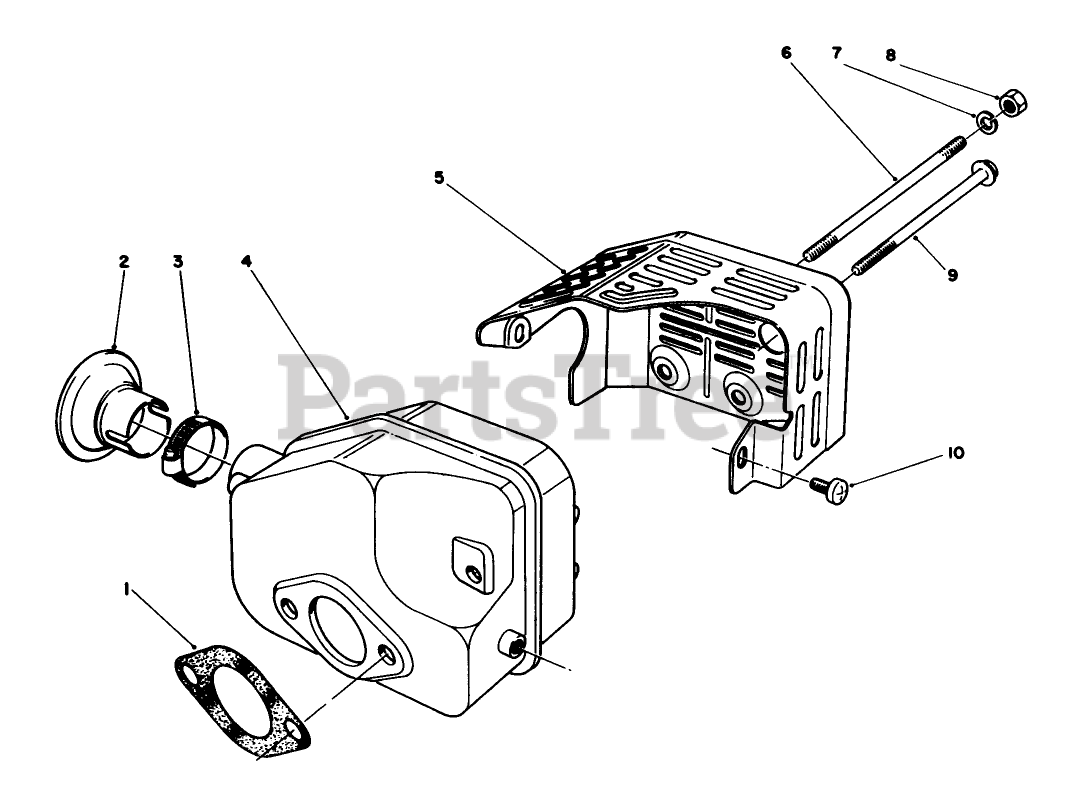 6
7
8
5
9
2
3
4
PartsTree
10
1