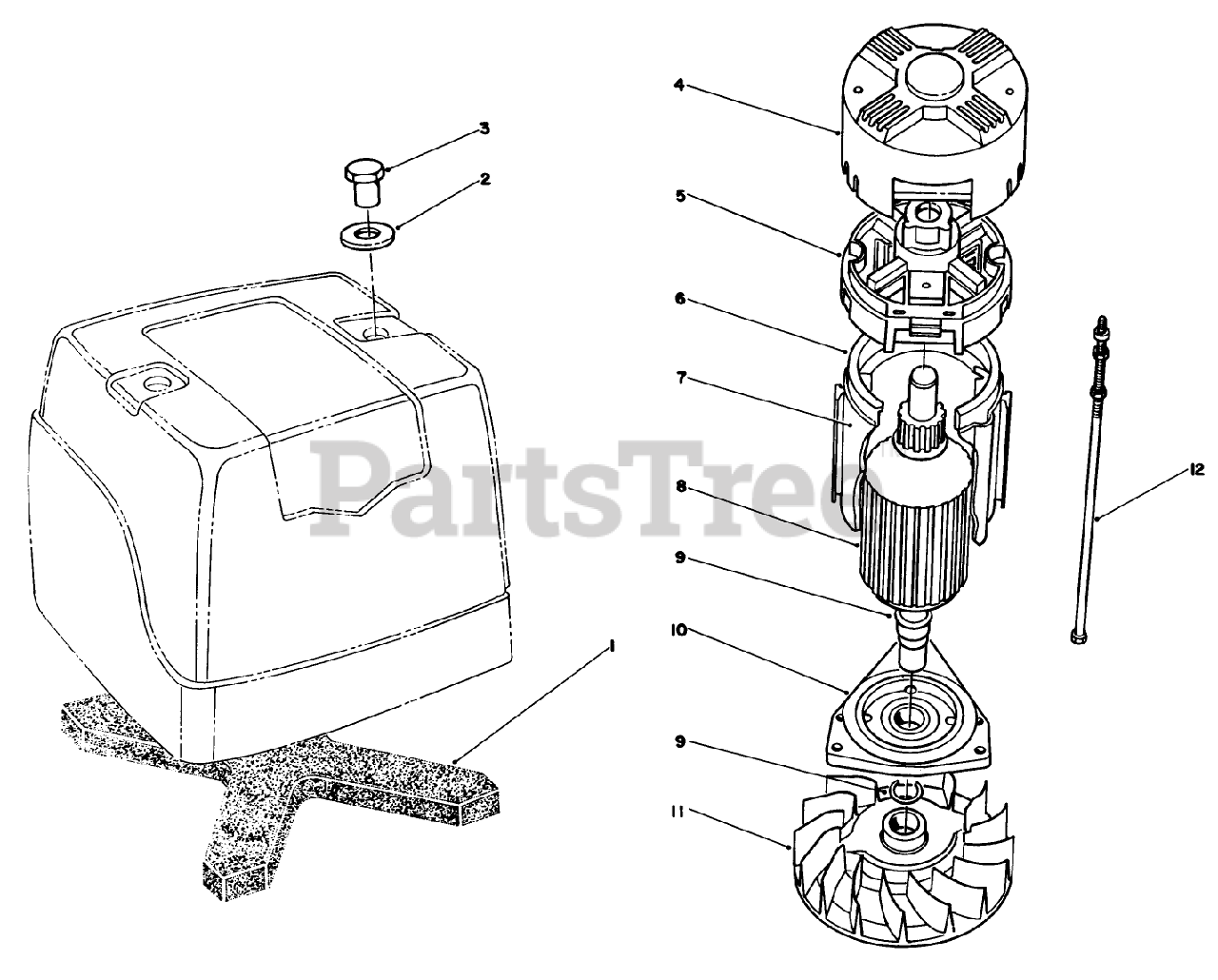 3
2
1
4
5
6
7
8
9
10
9
11
12
PartsTree