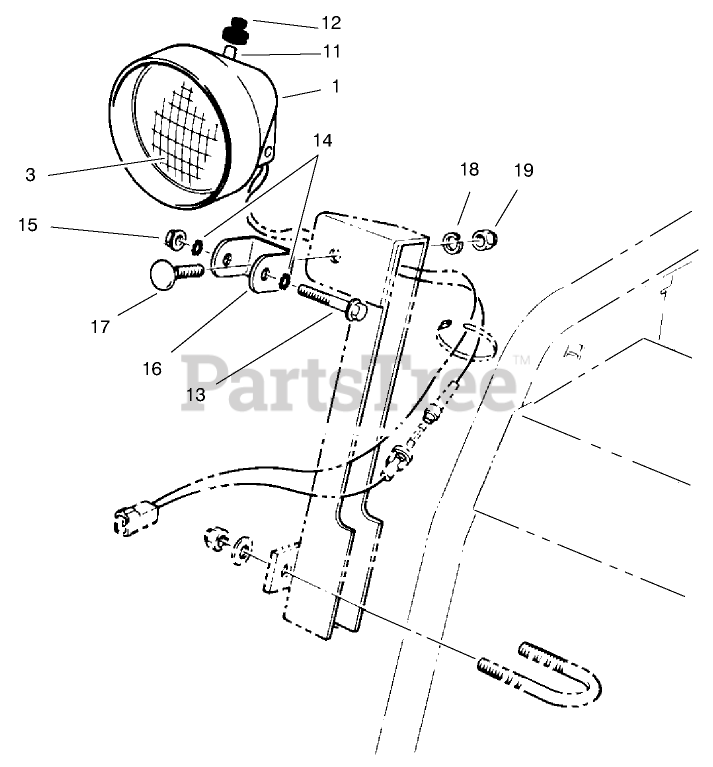 12
11
1
3
14
18
19
15
17
16
13
PartsTree™