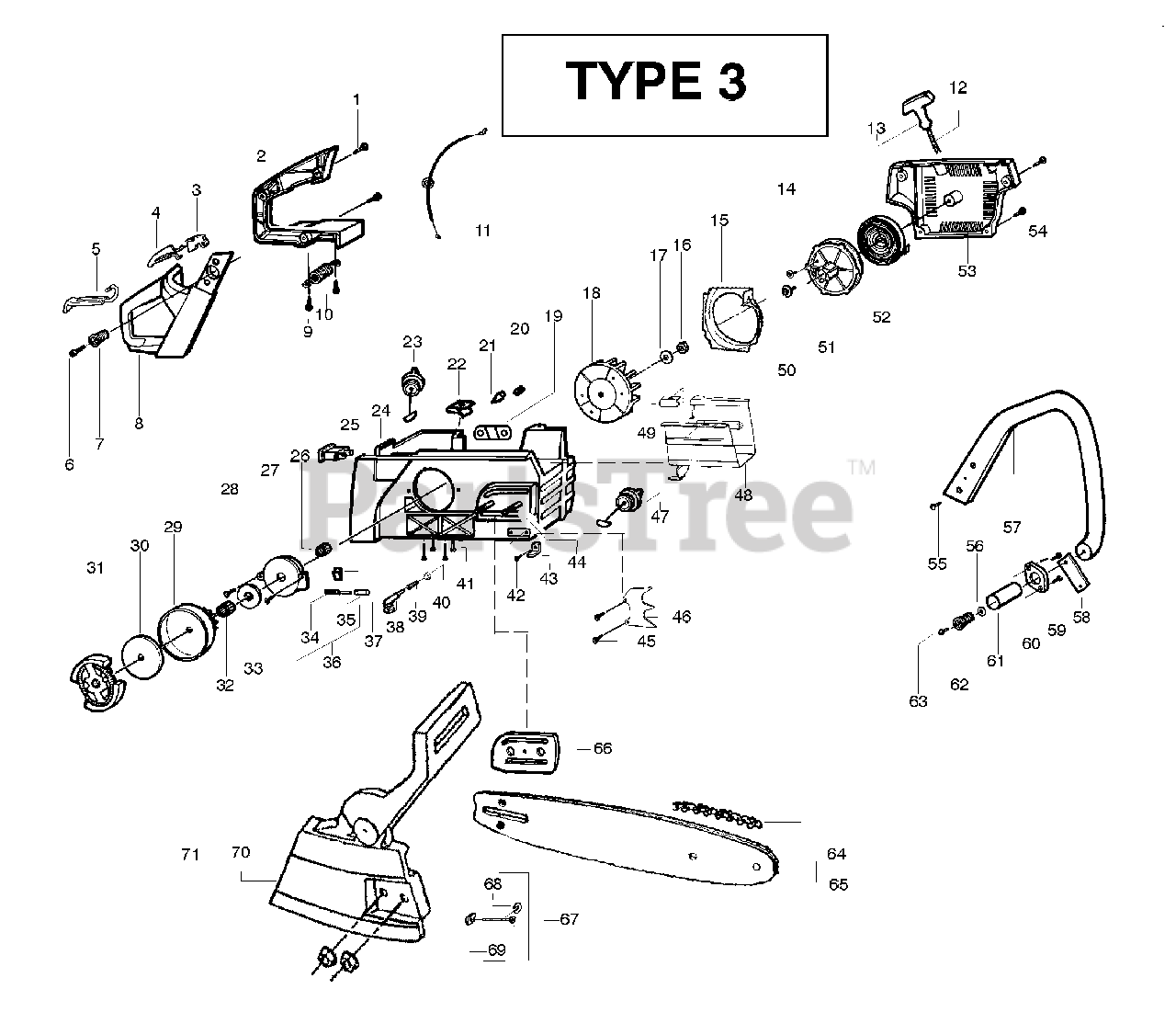 TYPE 3

1
2
3
4
5
6
7
8
9
10
11
12
13
14
15
16
17
18
19
20
21
22
23
24
25
26
27
28
29
30
31
32
33
34
35
36
37
38
39
40
41
42
43
44
45
46
47
48
49
50
51
52
53
54
55
56
57
58
59
60
61
62
63
64
65
66
67
68
69
70
71

PartsTree™