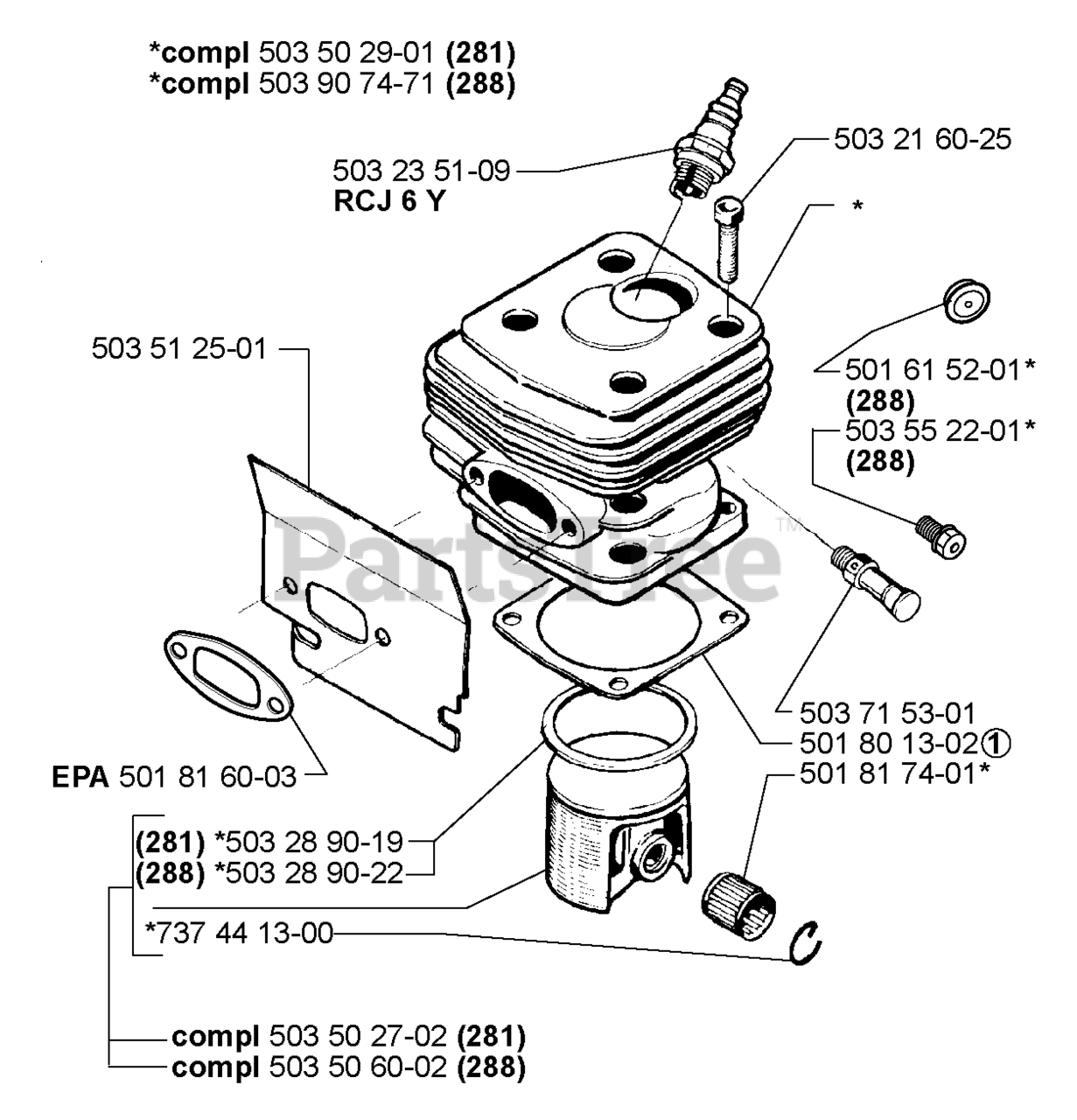 *compl 503 50 29-01 (281)
*compl 503 90 74-71 (288)

503 23 51-09
RCJ 6 Y

503 21 60-25

*

503 51 25-01

501 61 52-01*
(288)

503 55 22-01*
(288)

PartsTree™

503 71 53-01

501 80 13-02①

501 81 74-01*

EPA 501 81 60-03

(281) *503 28 90-19
(288) *503 28 90-22

*737 44 13-00

compl 503 50 27-02 (281)
compl 503 50 60-02 (288)