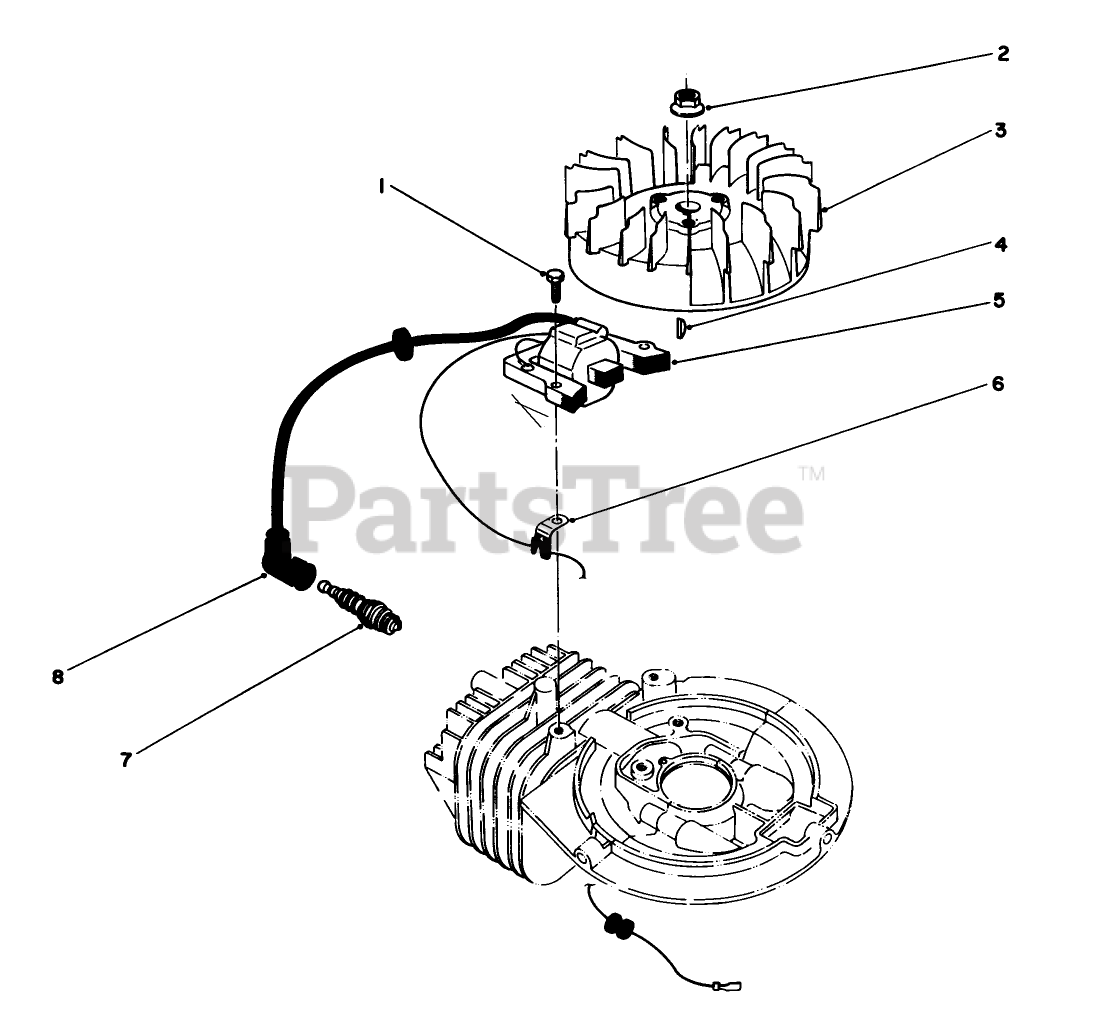 2
3
1
4
5
6
PartsTree™
8
7