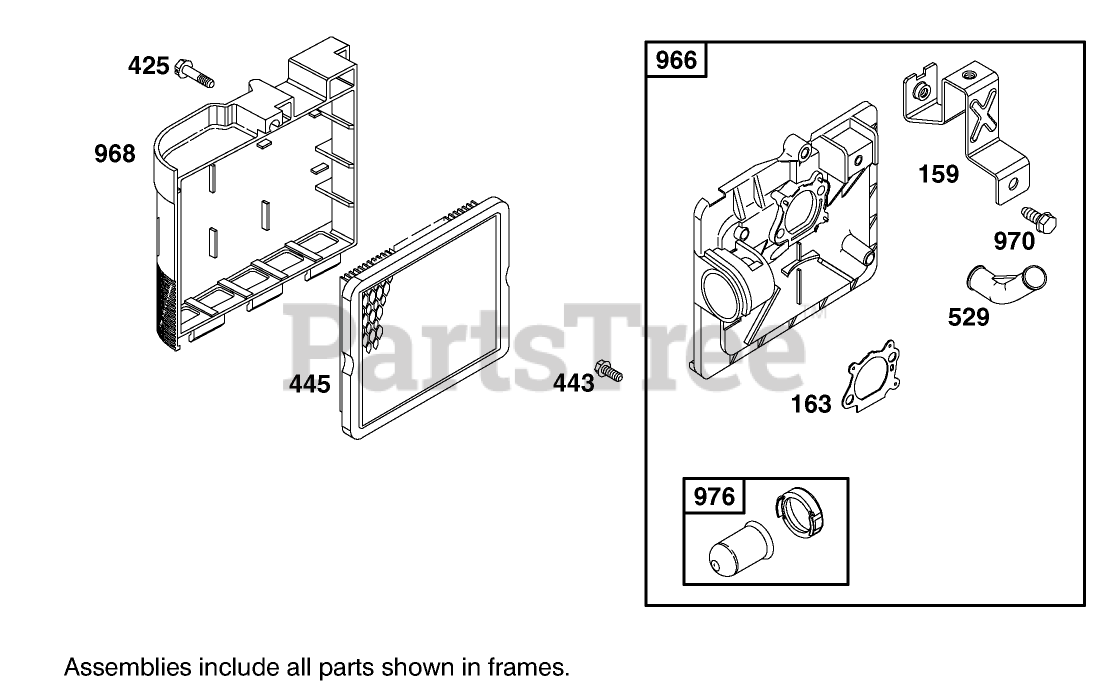 425
968
445
443
PartsTree
966
159
970
529
163
976
Assemblies include all parts shown in frames.