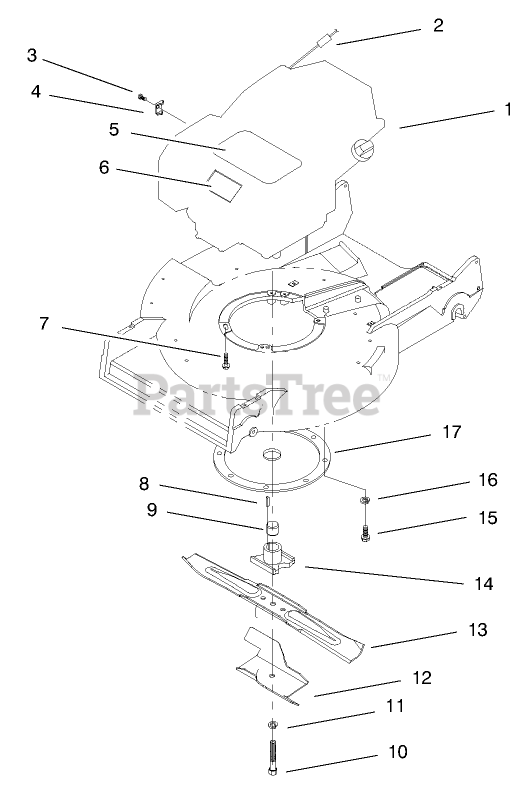 2
3
4
1
5
6
7
PartsTree™
17
8
16
9
15
14
13
12
11
10