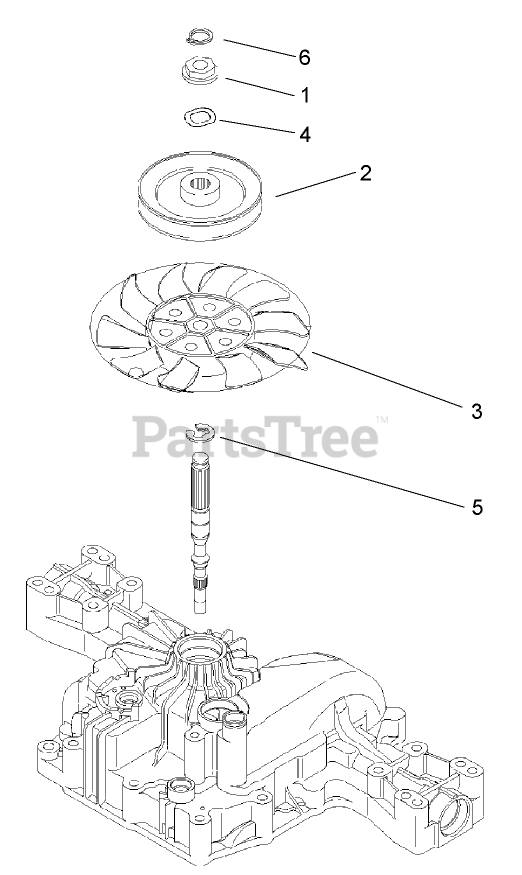 6
1
4
2
3
PartsTree™
5