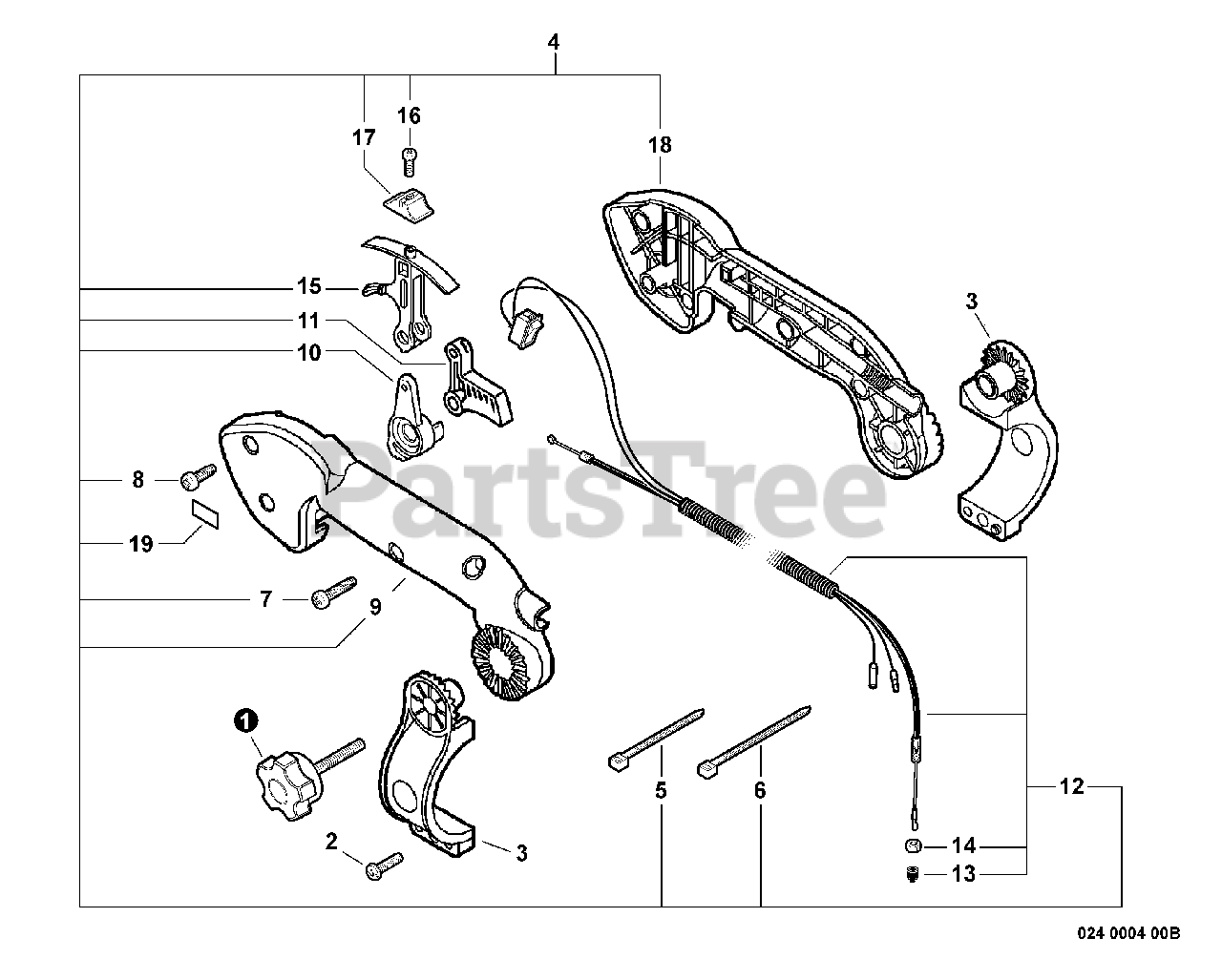 4
16
17
18
15
11
10
3
8
19
7
9
PartsTree
1
2
3
5
6
12
14
13
024 0004 00B