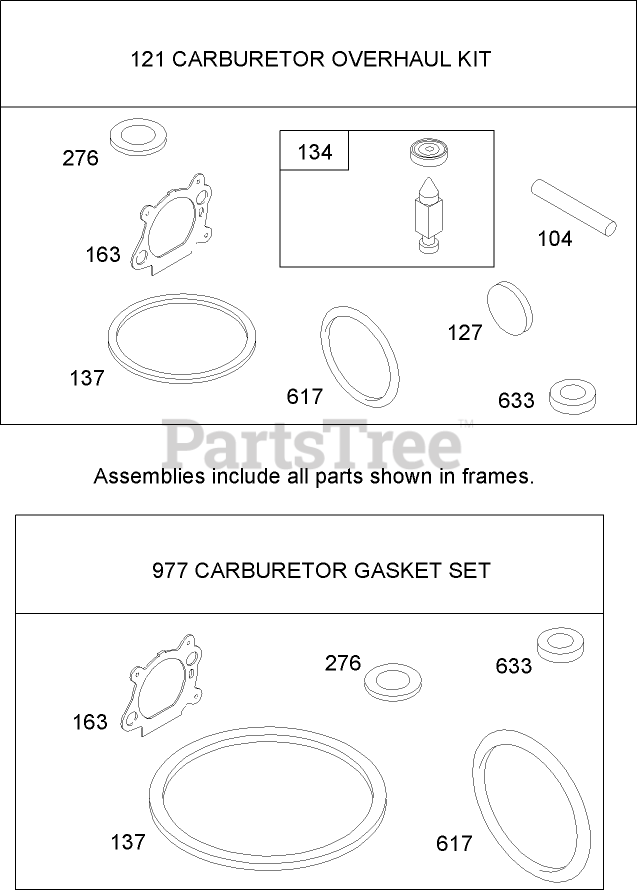 121 CARBURETOR OVERHAUL KIT

276

134

104

163

127

137

617

633

PartsTree™

Assemblies include all parts shown in frames.

977 CARBURETOR GASKET SET

276

633

163

137

617