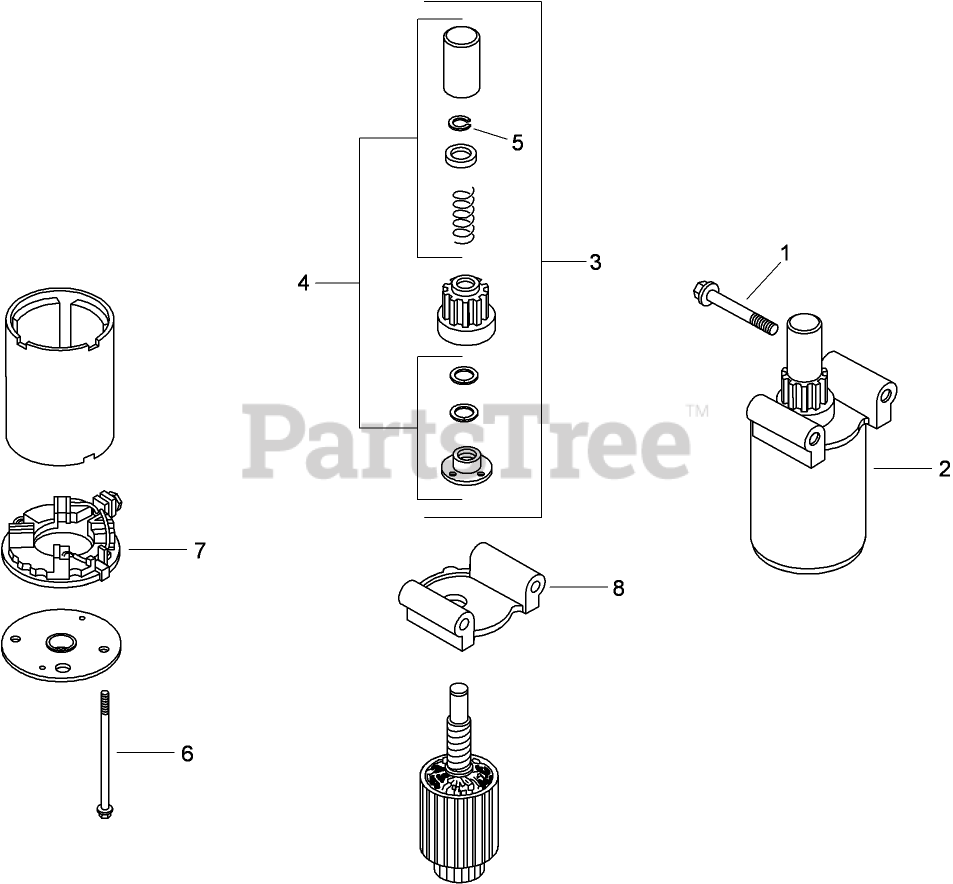 5
4
3
1
PartsTree™
2
7
8
6