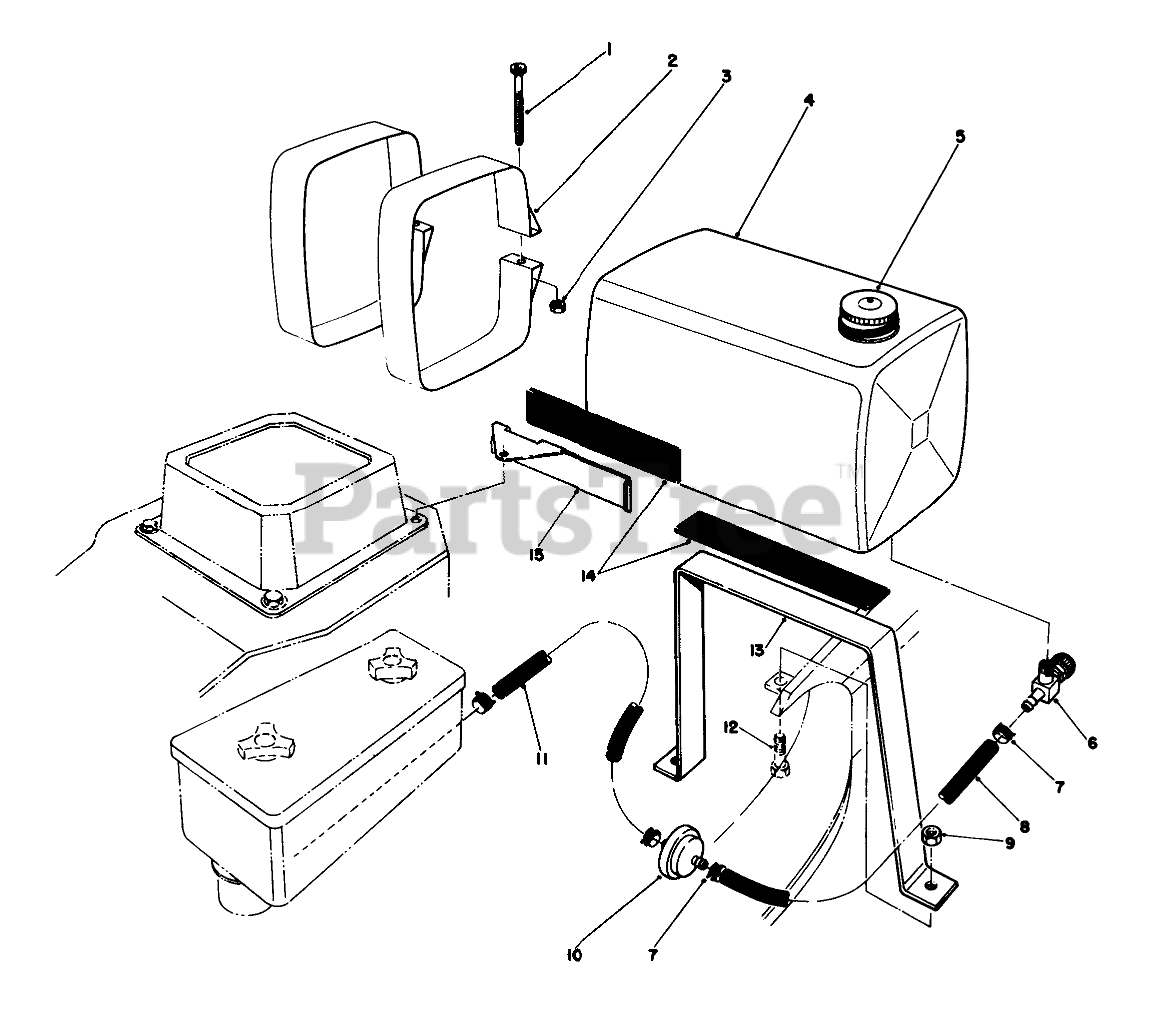 1
2
3
4
5
PartsTree™
15
14
13
12
11
6
7
8
9
10
7