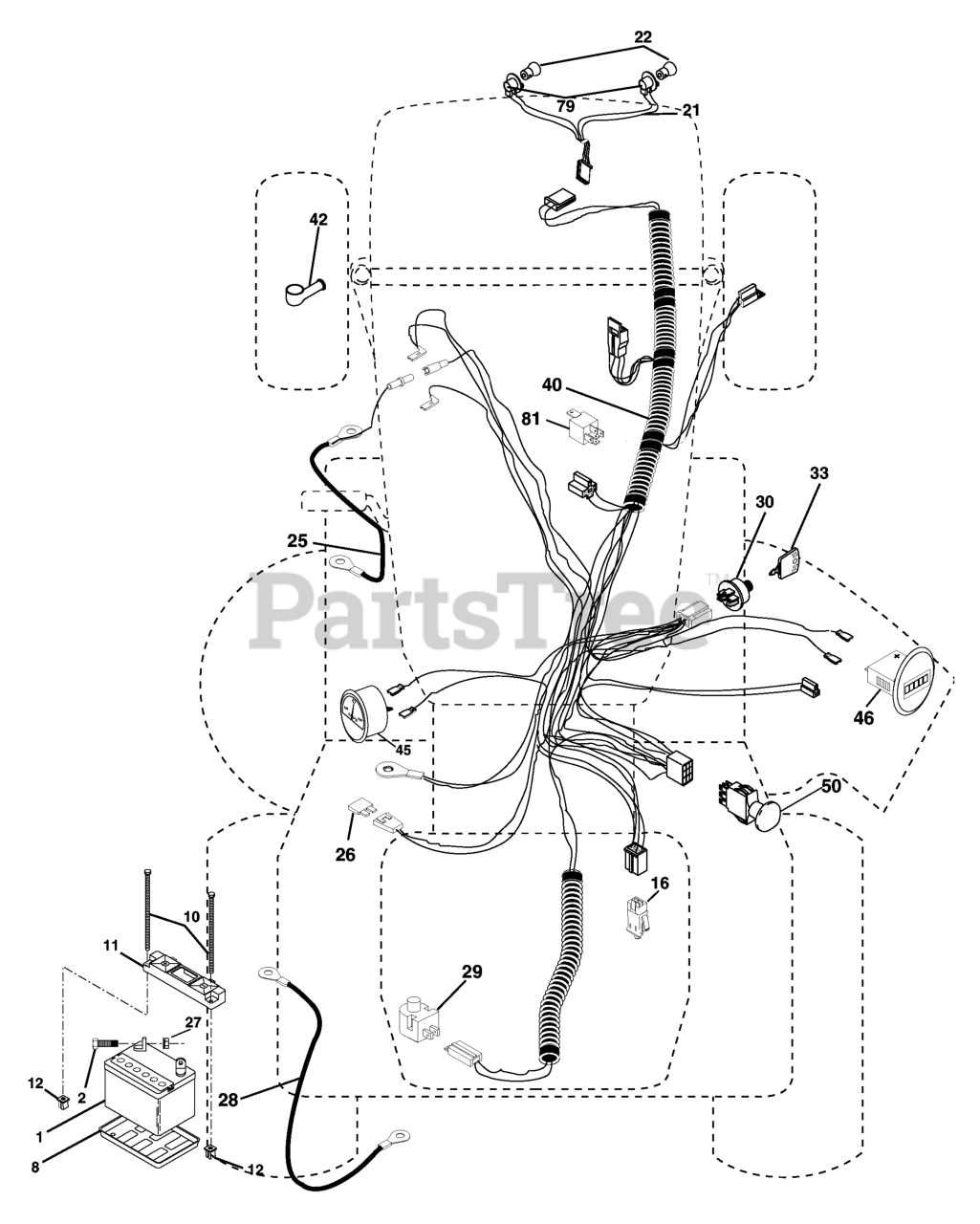 22
79
21
42
40
81
33
30
25
PartsTree™
46
45
50
26
16
10
11
29
27
12
2
28
1
8
12