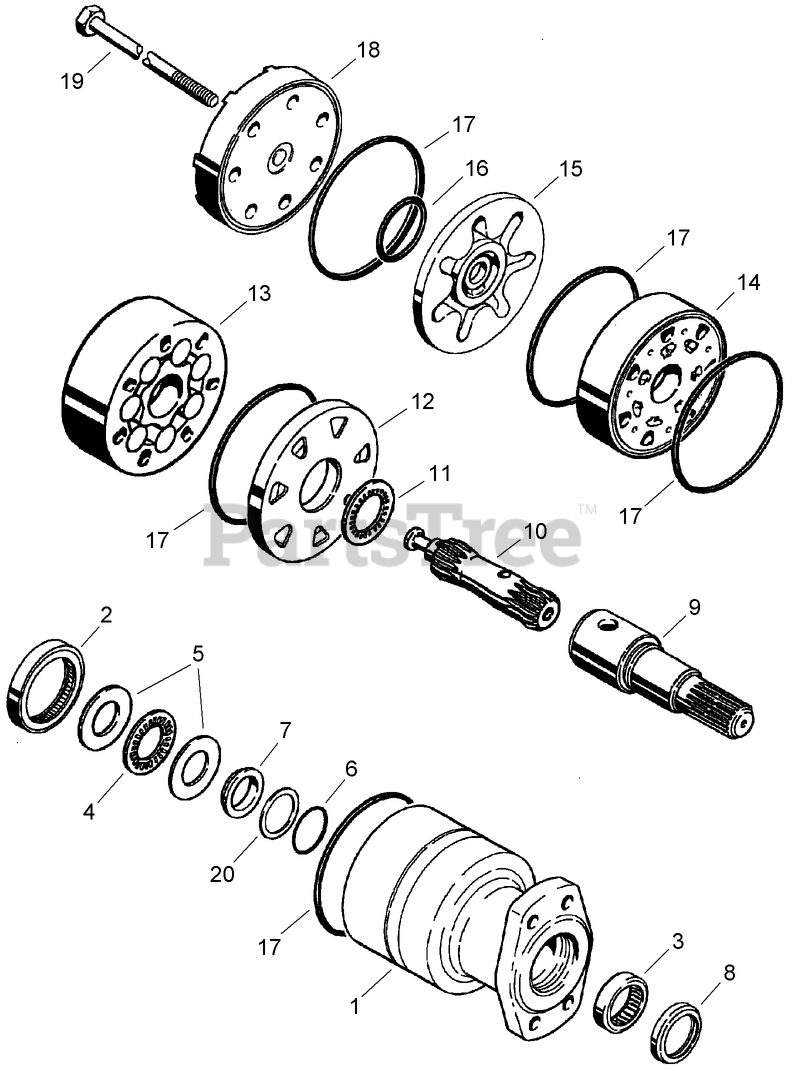 19
18
17
16
15
17
14
13
12
11
17
17
PartsTree™
10
9
2
5
4
7
6
20
17
1
3
8